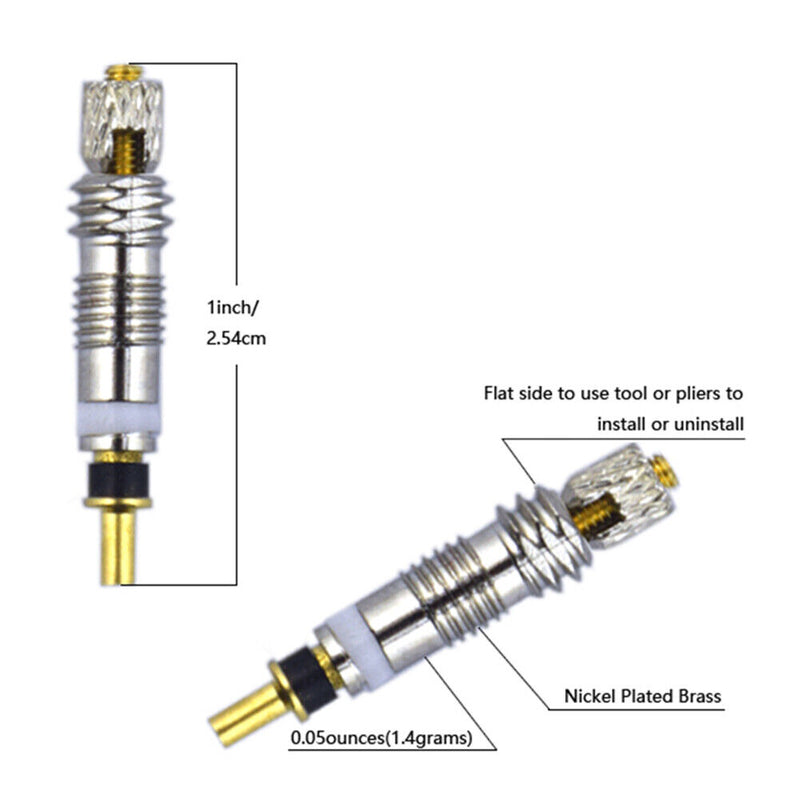 1inch/
2.54cm

Flat side to use tool or pliers to install or uninstall

Nickel Plated Brass

0.05ounces(1.4grams)