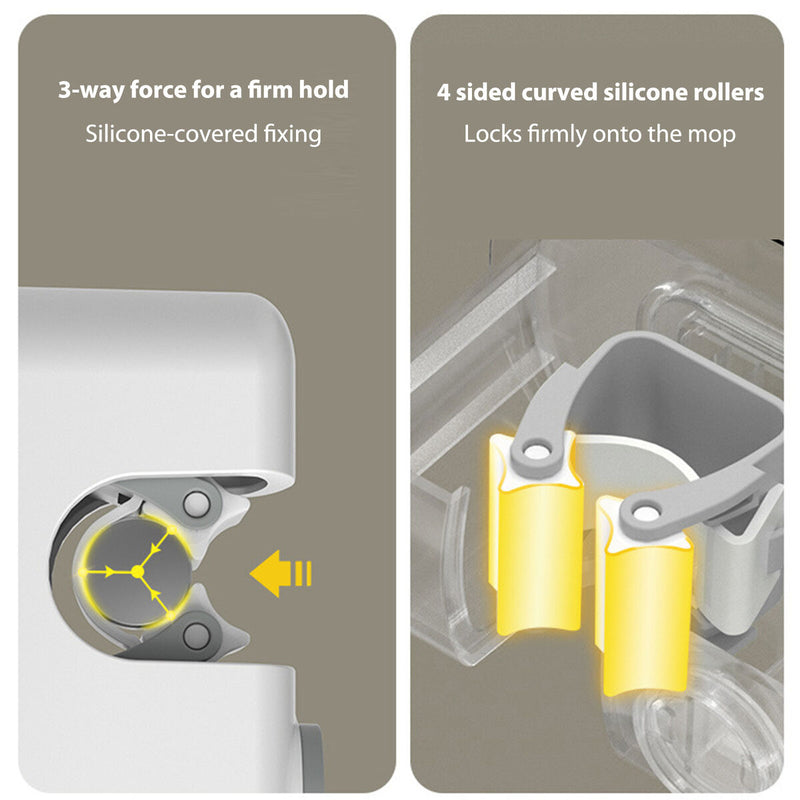 3-way force for a firm hold

Silicone-covered fixing

4 sided curved silicone rollers

Locks firmly onto the mop