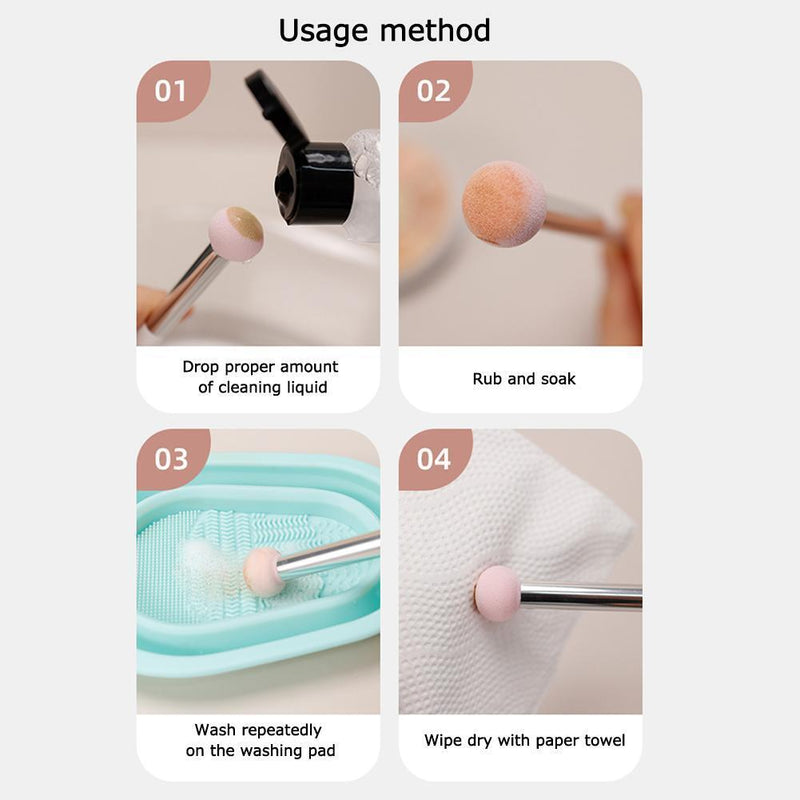 Usage method

01

Drop proper amount of cleaning liquid

02

Rub and soak

03

Wash repeatedly on the washing pad

04

Wipe dry with paper towel