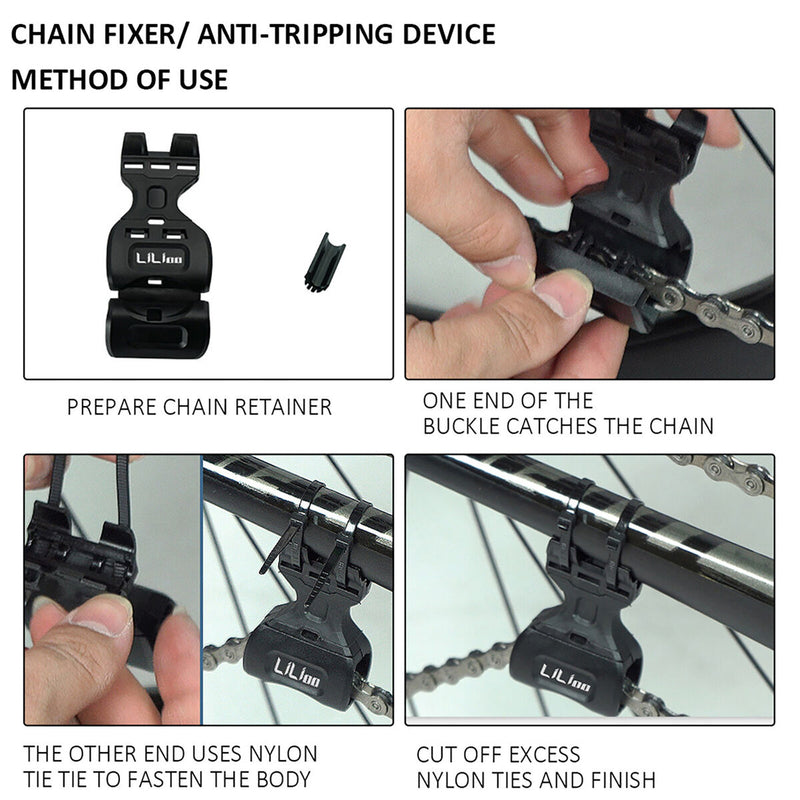 CHAIN FIXER/ ANTI-TRIPPING DEVICE
METHOD OF USE

LiLioo

PREPARE CHAIN RETAINER

ONE END OF THE BUCKLE CATCHES THE CHAIN

LiLioo

LiLioo

THE OTHER END USES NYLON TIE TIE TO FASTEN THE BODY

CUT OFF EXCESS NYLON TIES AND FINISH