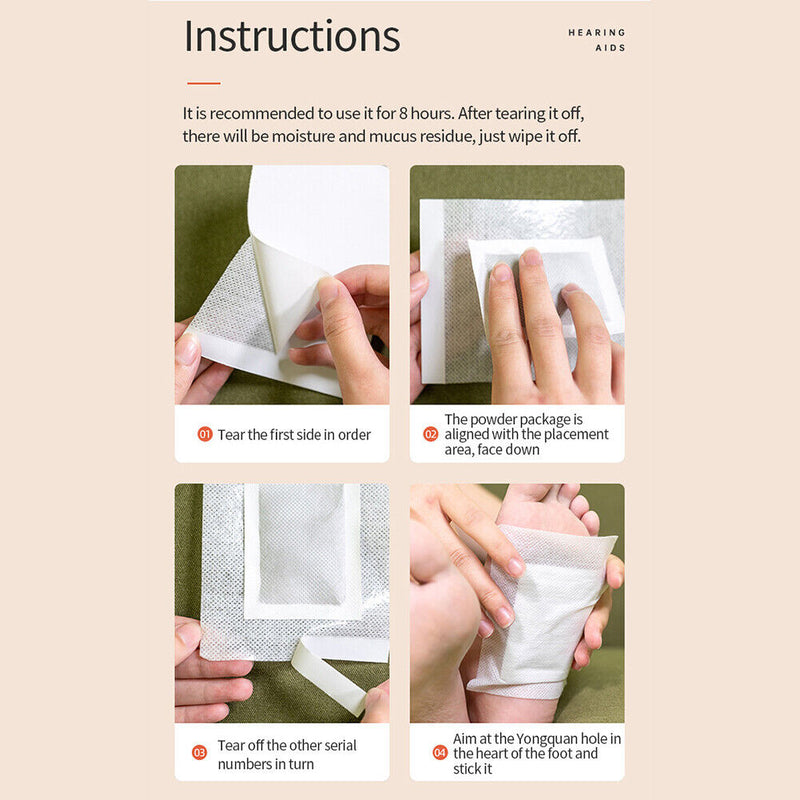 Instructions

HEARING AIDS

It is recommended to use it for 8 hours. After tearing it off, there will be moisture and mucus residue, just wipe it off.

01 Tear the first side in order

02 The powder package is aligned with the placement area, face down

03 Tear off the other serial numbers in turn

04 Aim at the Yongquan hole in the heart of the foot and stick it