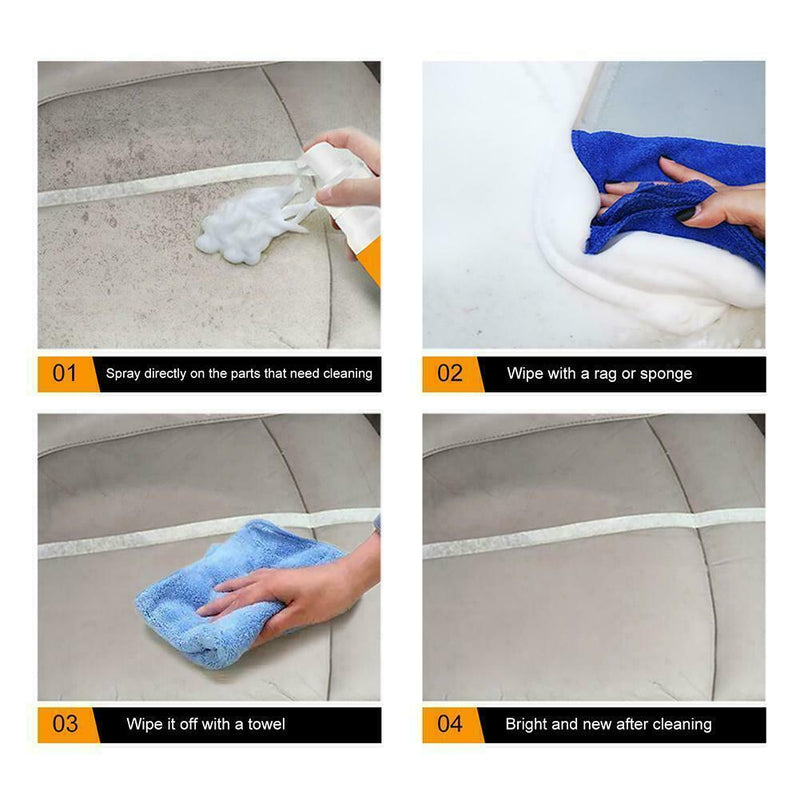 01 Spray directly on the parts that need cleaning

02 Wipe with a rag or sponge

03 Wipe it off with a towel

04 Bright and new after cleaning