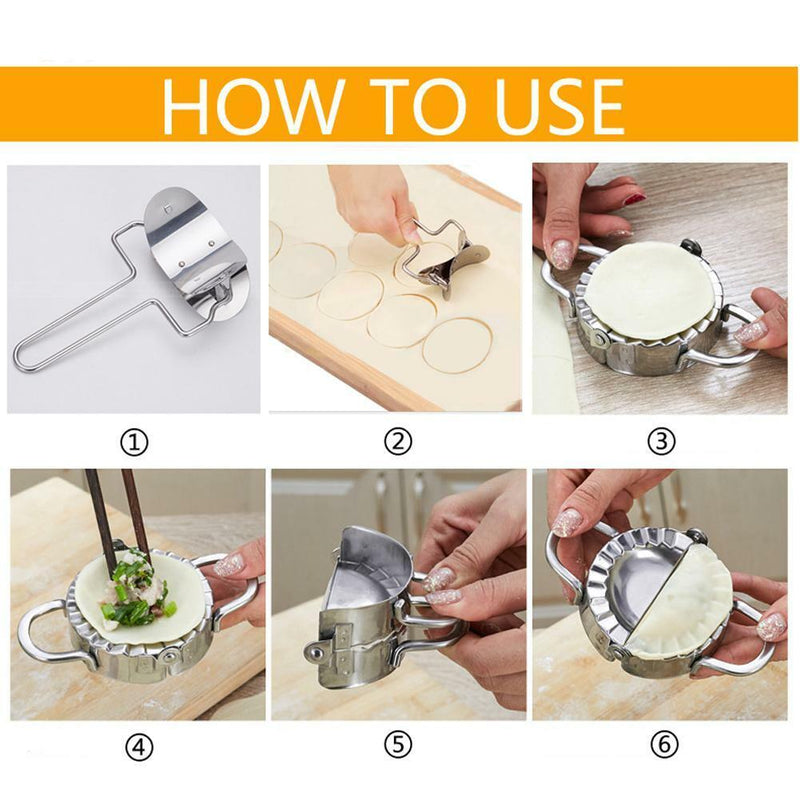 HOW TO USE

①

②

③

④

⑤

⑥