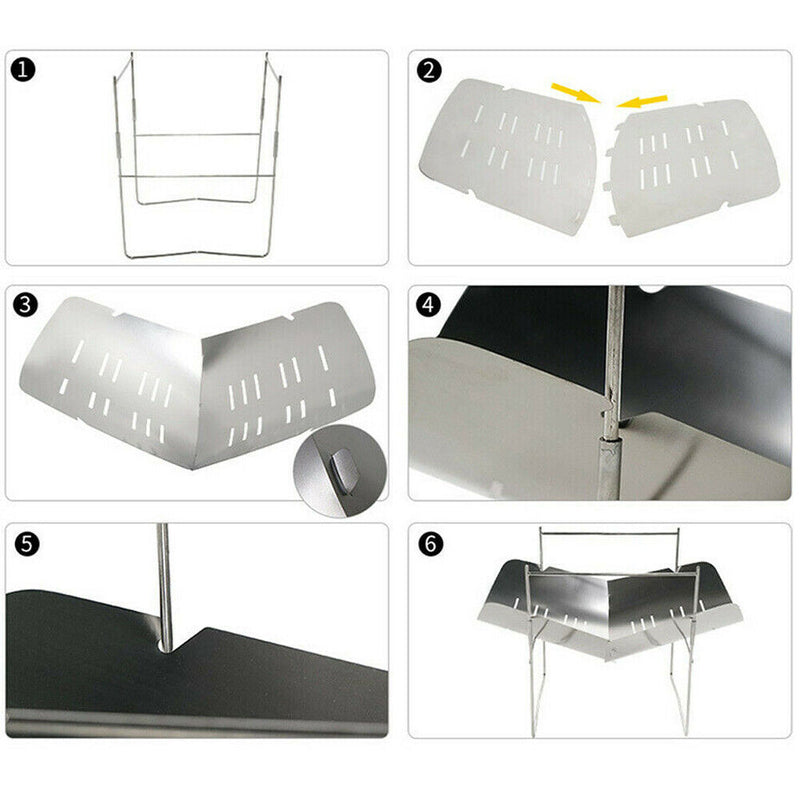 1

2

3

4

5

6