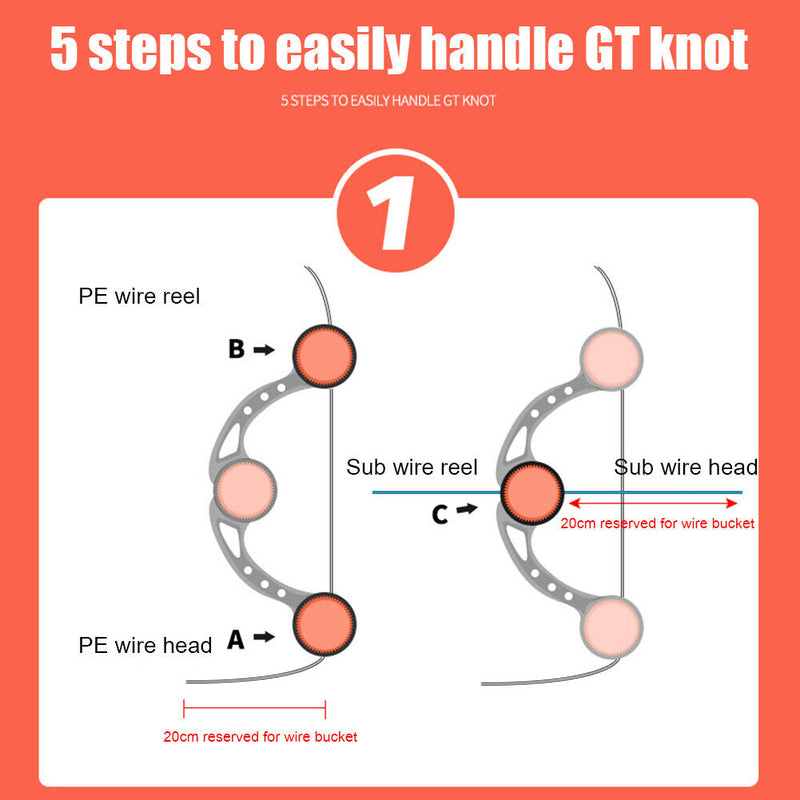 5 steps to easily handle GT knot

5 STEPS TO EASILY HANDLE GT KNOT

1

PE wire reel

B

PE wire head

A

20cm reserved for wire bucket

Sub wire reel

Sub wire head

C

20cm reserved for wire bucket