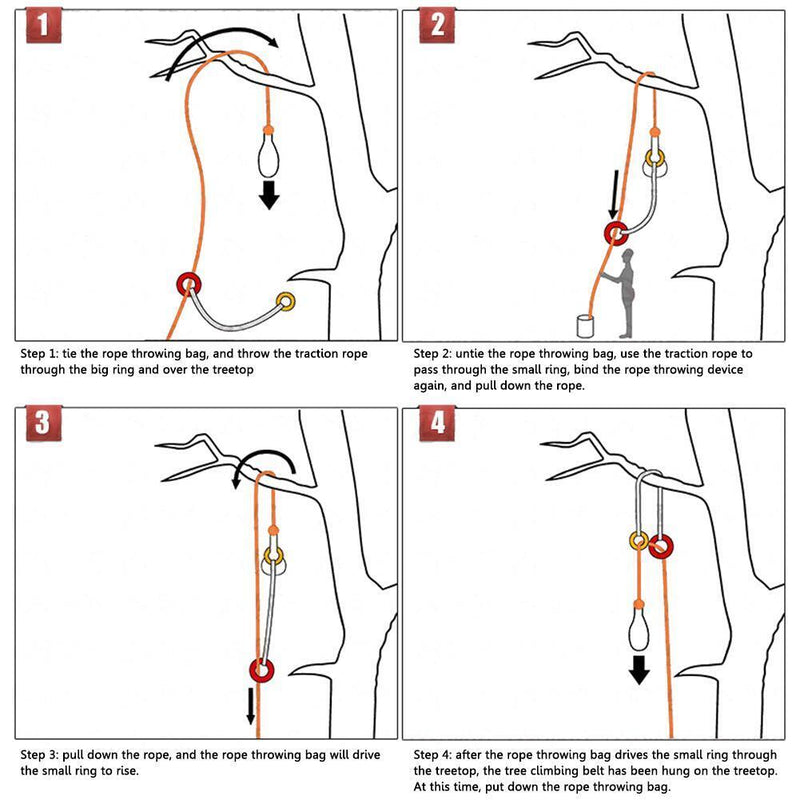 1

Step 1: tie the rope throwing bag, and throw the traction rope through the big ring and over the treetop

2

Step 2: untie the rope throwing bag, use the traction rope to pass through the small ring, bind the rope throwing device again, and pull down the rope.

3

Step 3: pull down the rope, and the rope throwing bag will drive the small ring to rise.

4

Step 4: after the rope throwing bag drives the small ring through the treetop, the tree climbing belt has been hung on the treetop. At this time, put down the rope throwing bag.