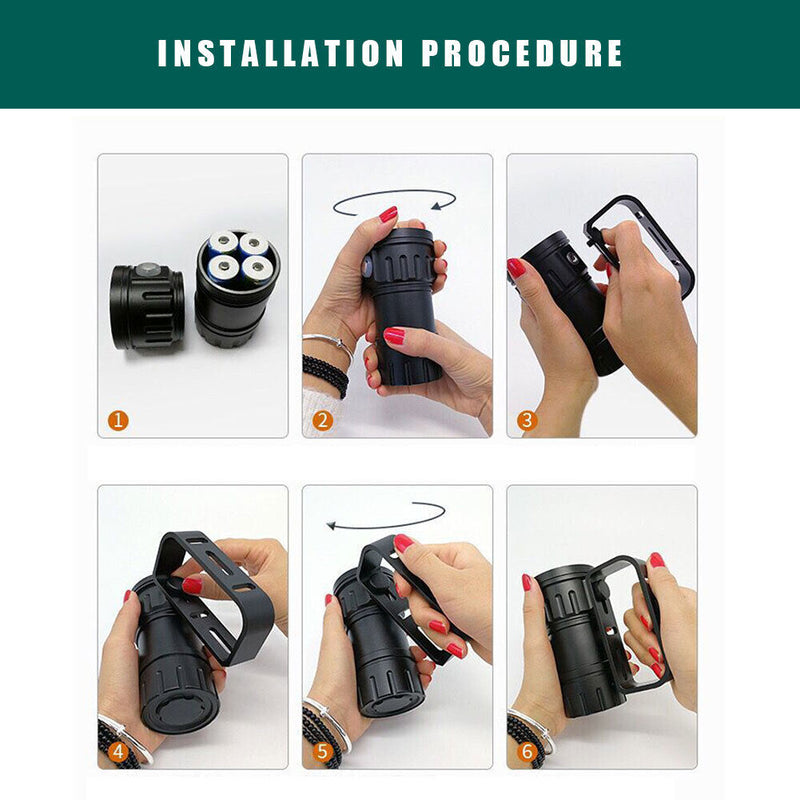 INSTALLATION PROCEDURE

1

2

3

4

5

6