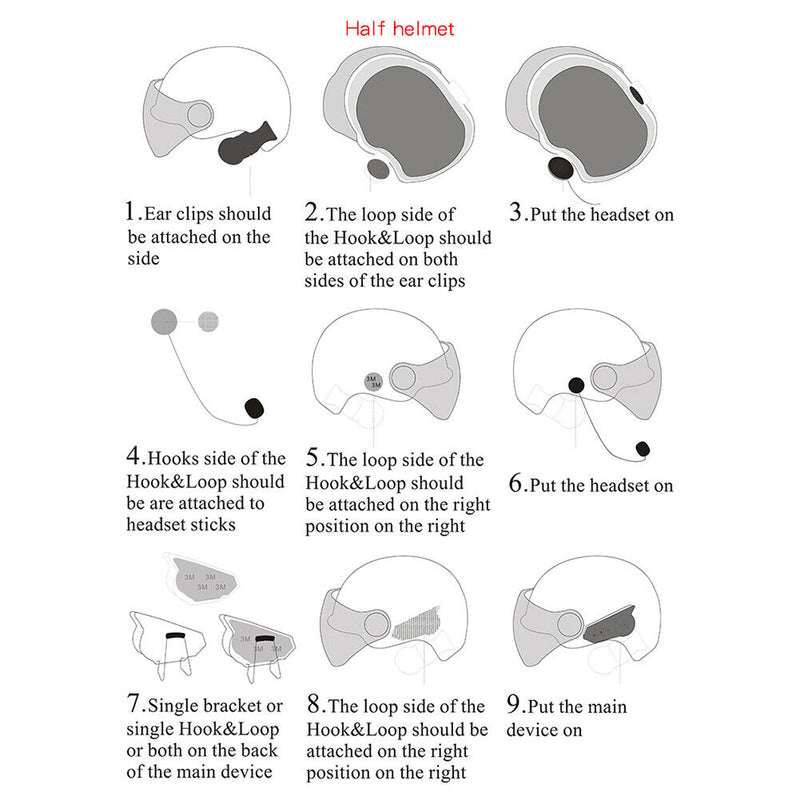 Half helmet

1.Ear clips should be attached on the side

2.The loop side of the Hook&Loop should be attached on both sides of the ear clips

3.Put the headset on

4.Hooks side of the Hook&Loop should be are attached to headset sticks

3M
3M

5.The loop side of the Hook&Loop should be attached on the right position on the right

6.Put the headset on

3M 3M
3M 3M

3M 3M

7.Single bracket or single Hook&Loop or both on the back of the main device

8.The loop side of the Hook&Loop should be attached on the right position on the right

9.Put the main device on