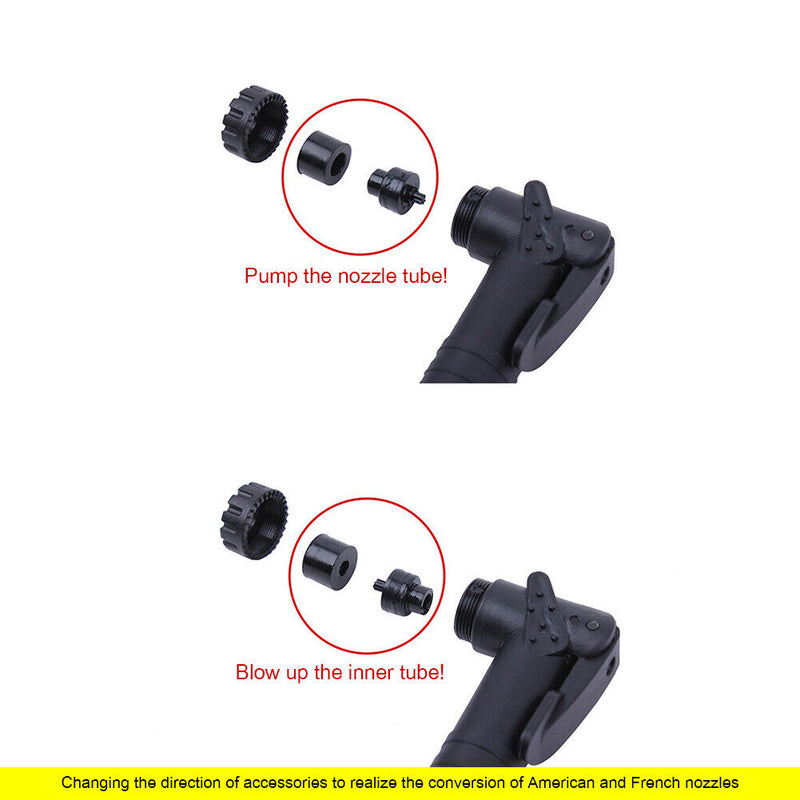 Pump the nozzle tube!

Blow up the inner tube!

Changing the direction of accessories to realize the conversion of American and French nozzles