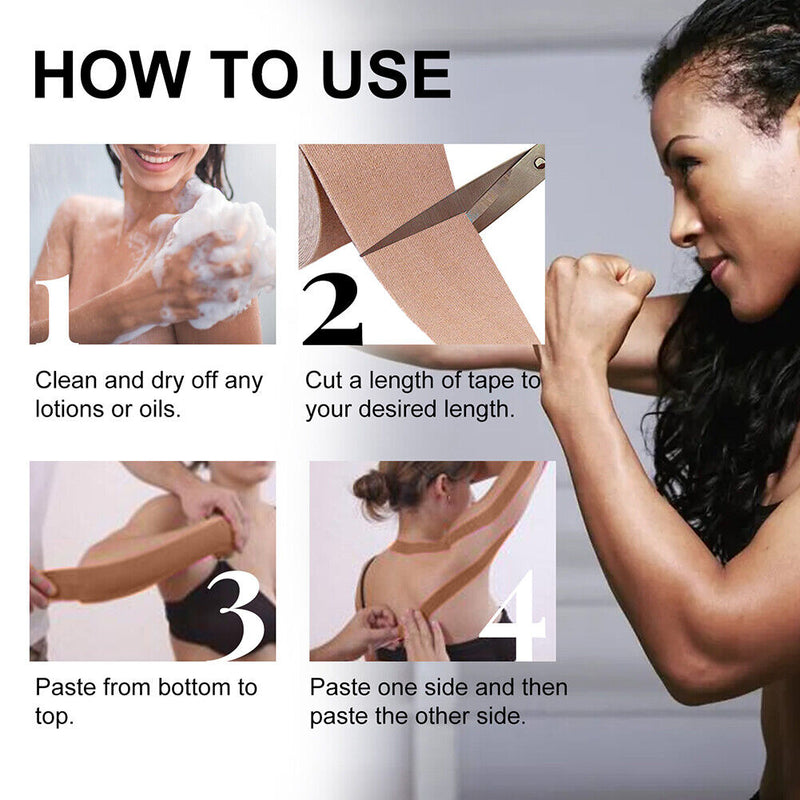 HOW TO USE

1

Clean and dry off any lotions or oils.

2

Cut a length of tape to your desired length.

3

Paste from bottom to top.

4

Paste one side and then paste the other side.