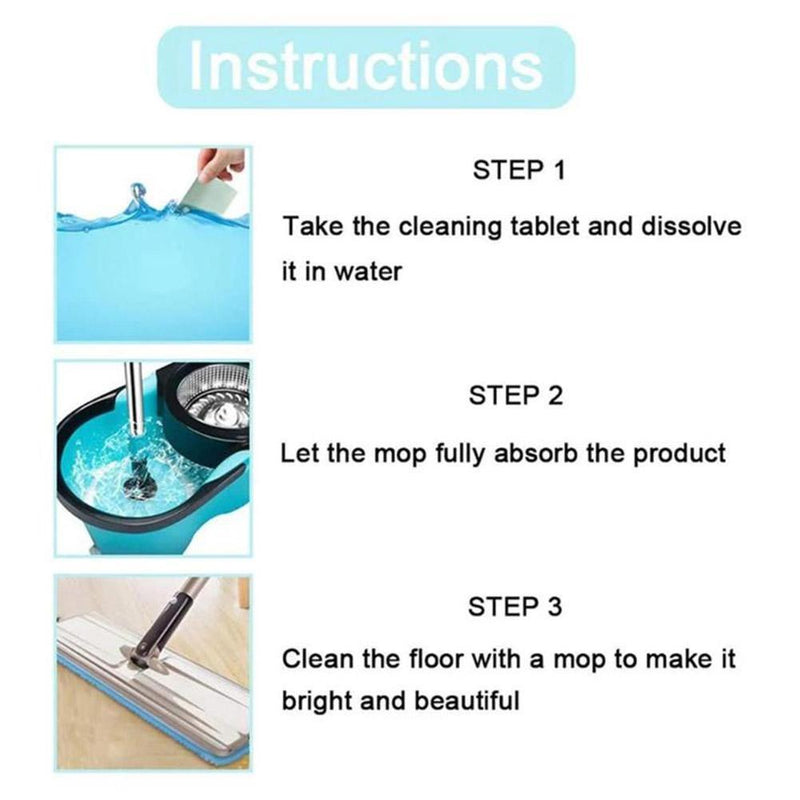 Instructions

STEP 1

Take the cleaning tablet and dissolve it in water

STEP 2

Let the mop fully absorb the product

STEP 3

Clean the floor with a mop to make it bright and beautiful