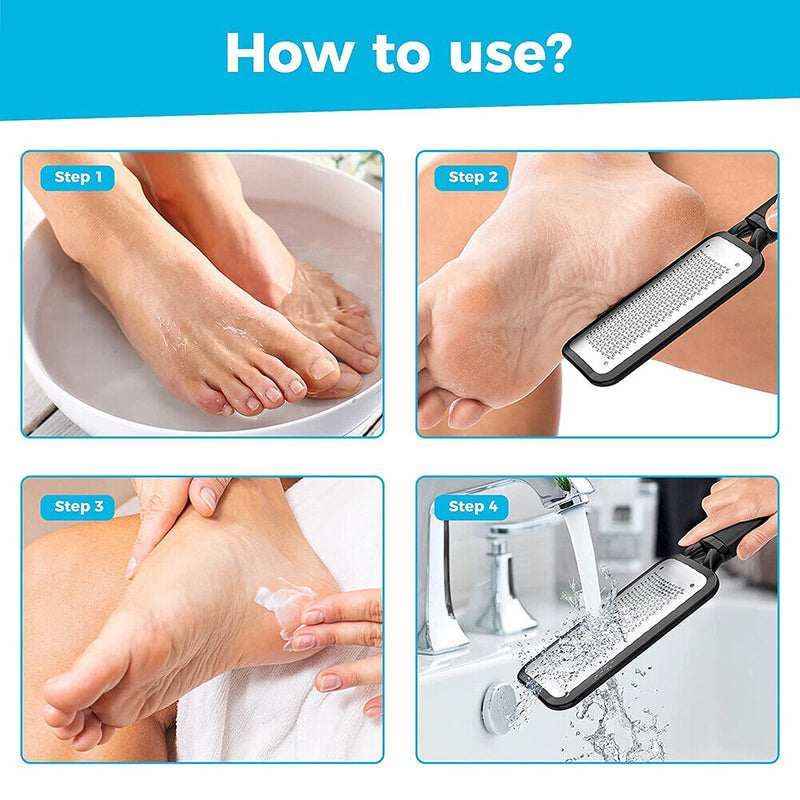 How to use?

Step 1

Step 2

Step 3

Step 4