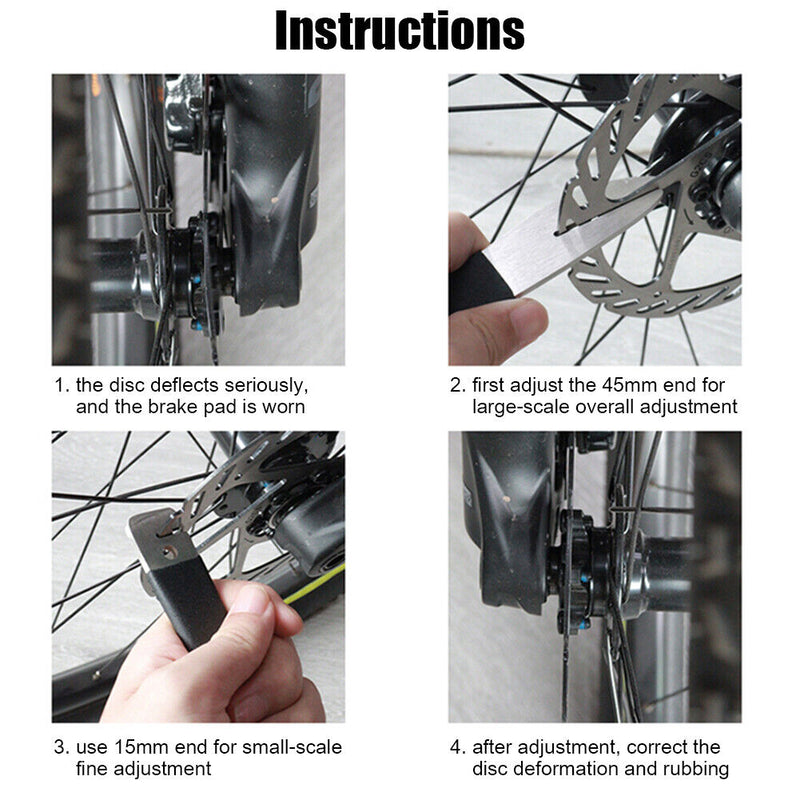 Instructions

1. the disc deflects seriously, and the brake pad is worn

2. first adjust the 45mm end for large-scale overall adjustment

3. use 15mm end for small-scale fine adjustment

4. after adjustment, correct the disc deformation and rubbing