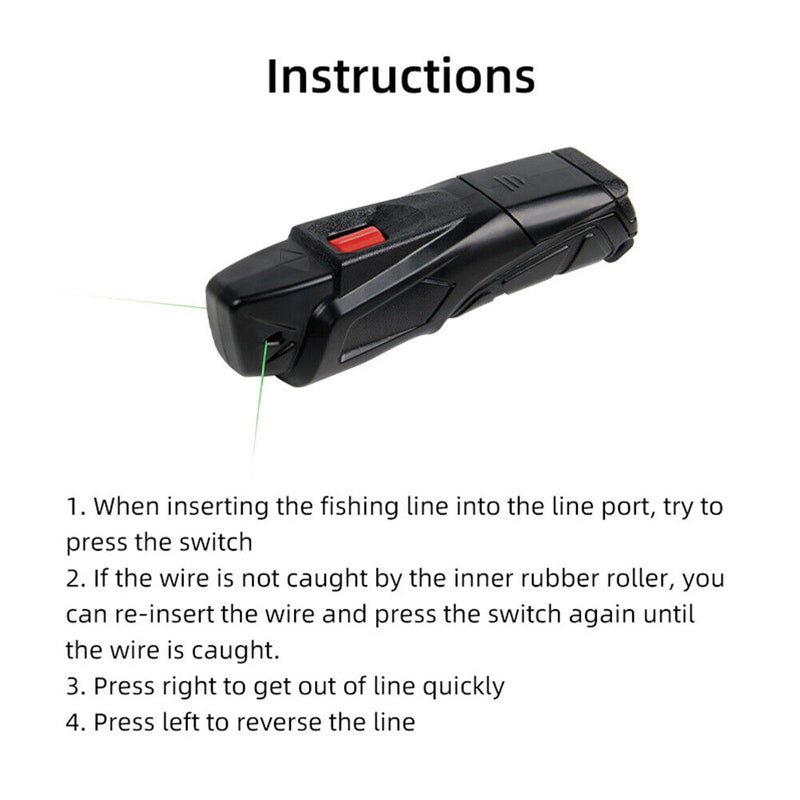 Instructions

1. When inserting the fishing line into the line port, try to press the switch
2. If the wire is not caught by the inner rubber roller, you can re-insert the wire and press the switch again until the wire is caught.
3. Press right to get out of line quickly
4. Press left to reverse the line