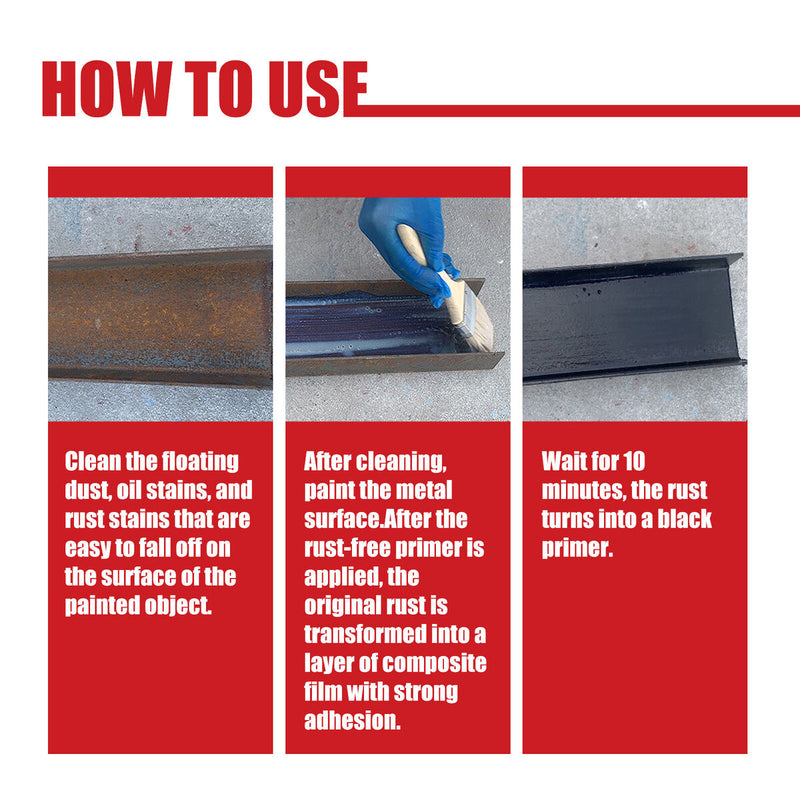 HOW TO USE

Clean the floating dust, oil stains, and rust stains that are easy to fall off on the surface of the painted object.

After cleaning, paint the metal surface.After the rust-free primer is applied, the original rust is transformed into a layer of composite film with strong adhesion.

Wait for 10 minutes, the rust turns into a black primer.