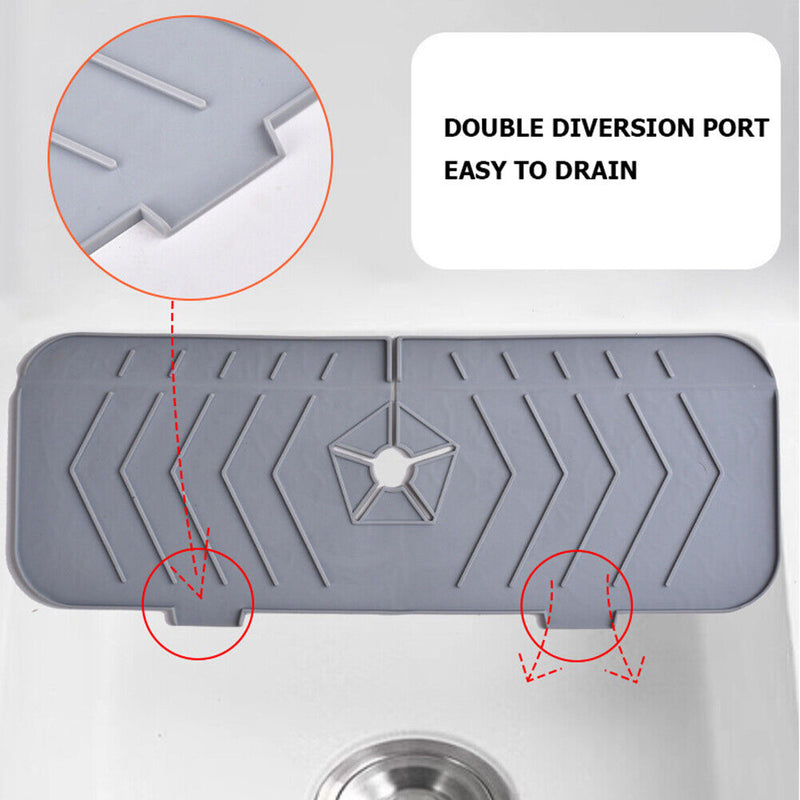 DOUBLE DIVERSION PORT
EASY TO DRAIN