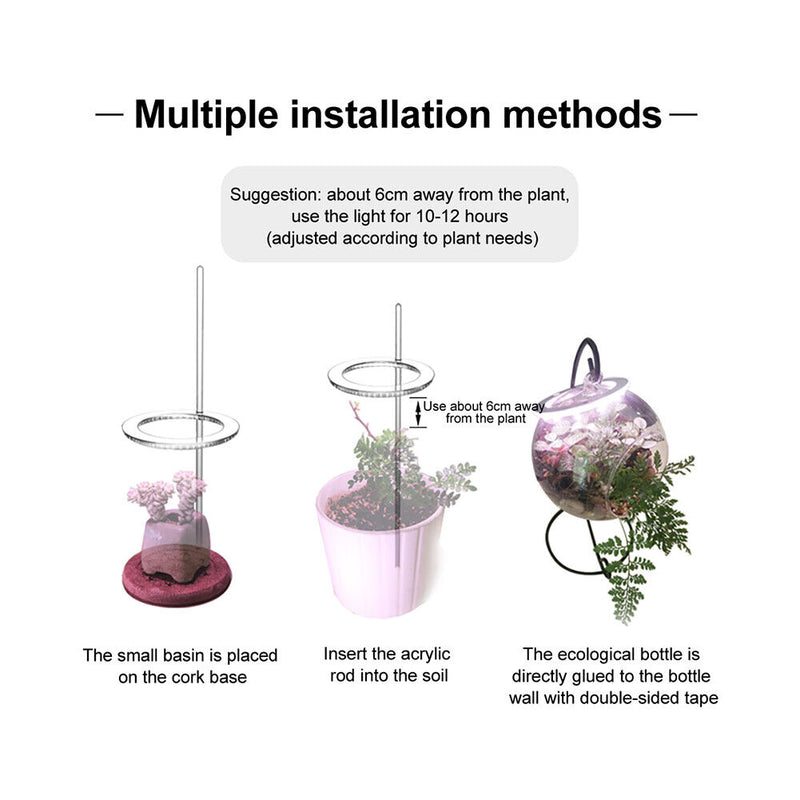 — Multiple installation methods —

Suggestion: about 6cm away from the plant, use the light for 10-12 hours (adjusted according to plant needs)

Use about 6cm away from the plant

The small basin is placed on the cork base

Insert the acrylic rod into the soil

The ecological bottle is directly glued to the bottle wall with double-sided tape