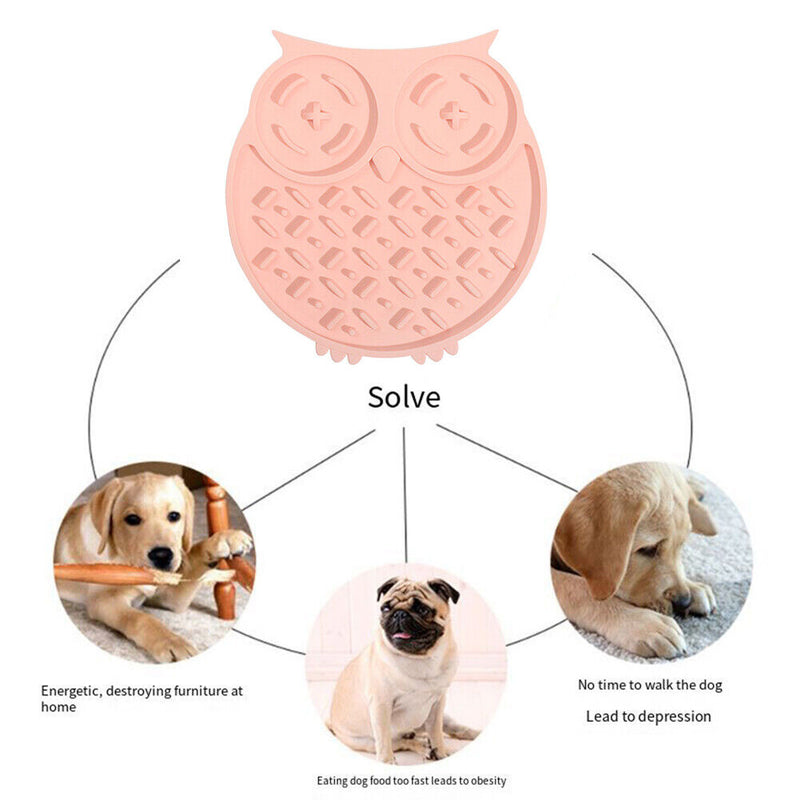 Solve

Energetic, destroying furniture at home

Eating dog food too fast leads to obesity

No time to walk the dog

Lead to depression