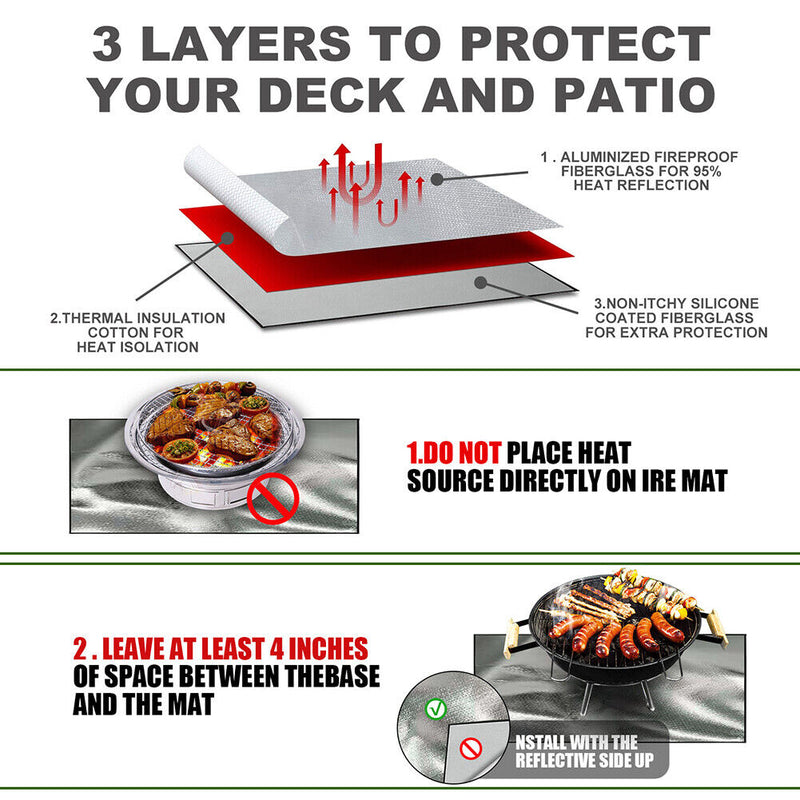 3 LAYERS TO PROTECT YOUR DECK AND PATIO

1 . ALUMINIZED FIREPROOF FIBERGLASS FOR 95% HEAT REFLECTION

2.THERMAL INSULATION COTTON FOR HEAT ISOLATION

3.NON-ITCHY SILICONE COATED FIBERGLASS FOR EXTRA PROTECTION

1.DO NOT PLACE HEAT SOURCE DIRECTLY ON IRE MAT

2 . LEAVE AT LEAST 4 INCHES OF SPACE BETWEEN THEBASE AND THE MAT

NSTALL WITH THE REFLECTIVE SIDE UP