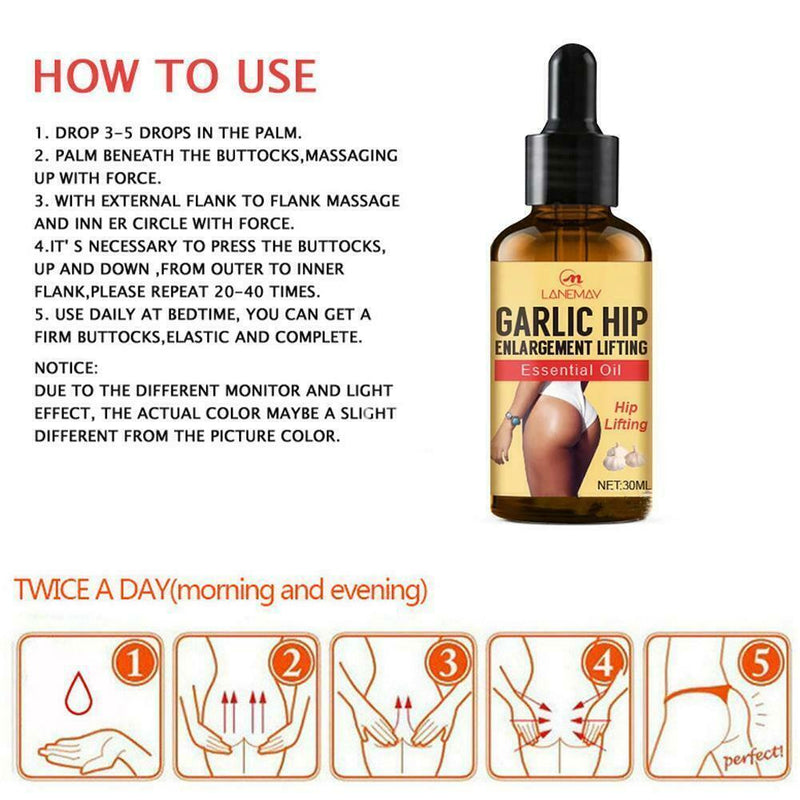 HOW TO USE

1. DROP 3-5 DROPS IN THE PALM.
2. PALM BENEATH THE BUTTOCKS,MASSAGING UP WITH FORCE.
3. WITH EXTERNAL FLANK TO FLANK MASSAGE AND INN ER CIRCLE WITH FORCE.
4.IT' S NECESSARY TO PRESS THE BUTTOCKS, UP AND DOWN ,FROM OUTER TO INNER FLANK,PLEASE REPEAT 20-40 TIMES.
5. USE DAILY AT BEDTIME, YOU CAN GET A FIRM BUTTOCKS,ELASTIC AND COMPLETE.

NOTICE:
DUE TO THE DIFFERENT MONITOR AND LIGHT EFFECT, THE ACTUAL COLOR MAYBE A SLIGHT DIFFERENT FROM THE PICTURE COLOR.

LANEMAY
GARLIC HIP
ENLARGEMENT LIFTING
Essential Oil
Hip Lifting
NET:30ML

TWICE A DAY(morning and evening)

1
2
3
4
5
perfect!