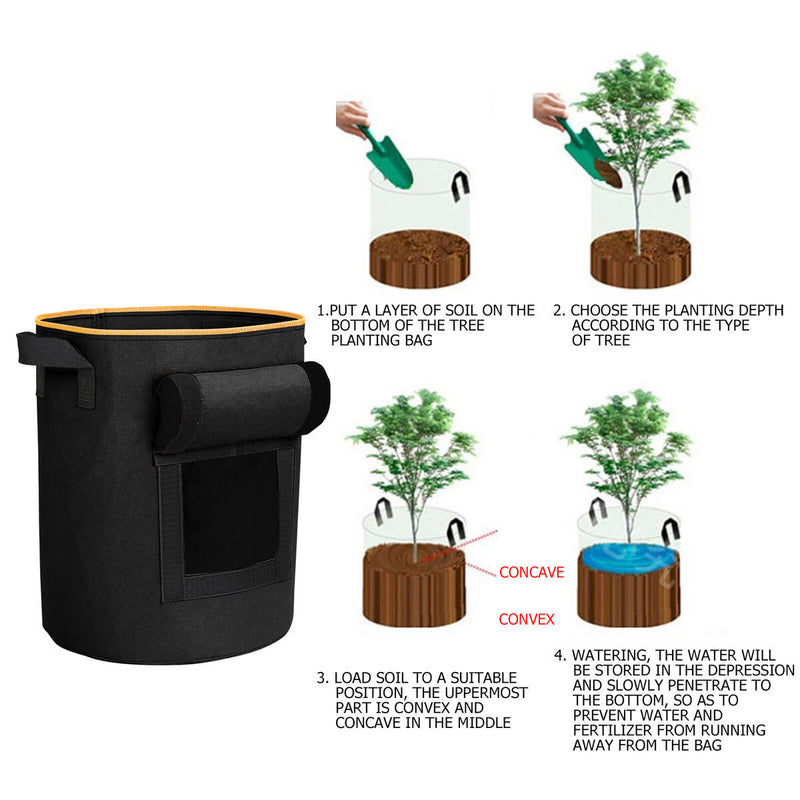 1.PUT A LAYER OF SOIL ON THE BOTTOM OF THE TREE PLANTING BAG

2. CHOOSE THE PLANTING DEPTH ACCORDING TO THE TYPE OF TREE

CONCAVE

CONVEX

3. LOAD SOIL TO A SUITABLE POSITION, THE UPPERMOST PART IS CONVEX AND CONCAVE IN THE MIDDLE

4. WATERING, THE WATER WILL BE STORED IN THE DEPRESSION AND SLOWLY PENETRATE TO THE BOTTOM, SO AS TO PREVENT WATER AND FERTILIZER FROM RUNNING AWAY FROM THE BAG