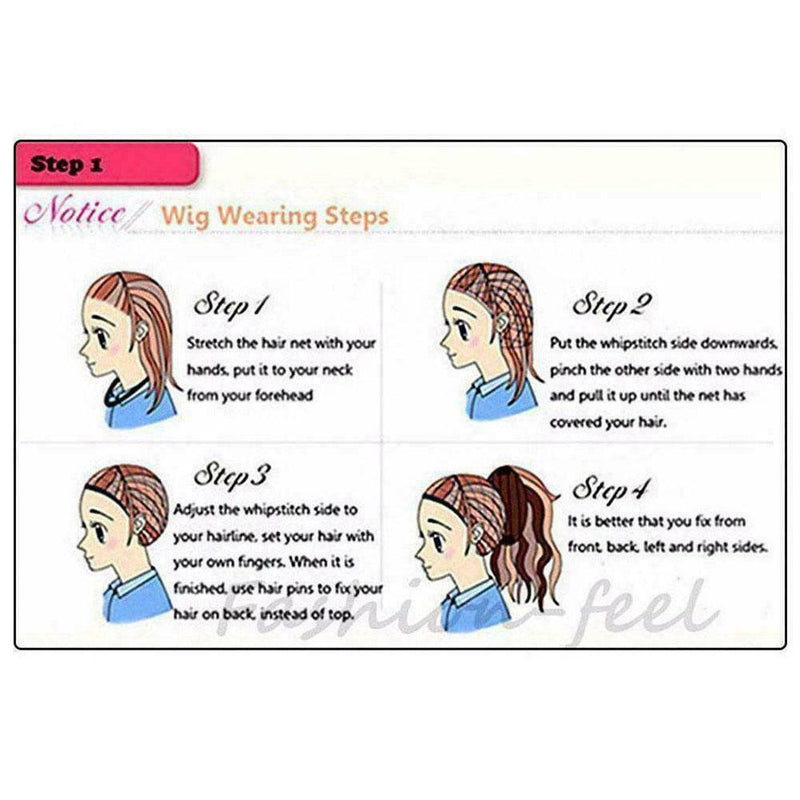 Step 1

Notice Wig Wearing Steps

Step 1
Stretch the hair net with your hands, put it to your neck from your forehead

Step 2
Put the whipstitch side downwards, pinch the other side with two hands and pull it up until the net has covered your hair.

Step 3
Adjust the whipstitch side to your hairline, set your hair with your own fingers. When it is finished, use hair pins to fix your hair on back, instead of top.

Step 4
It is better that you fix from front, back, left and right sides.

Fashion-feel