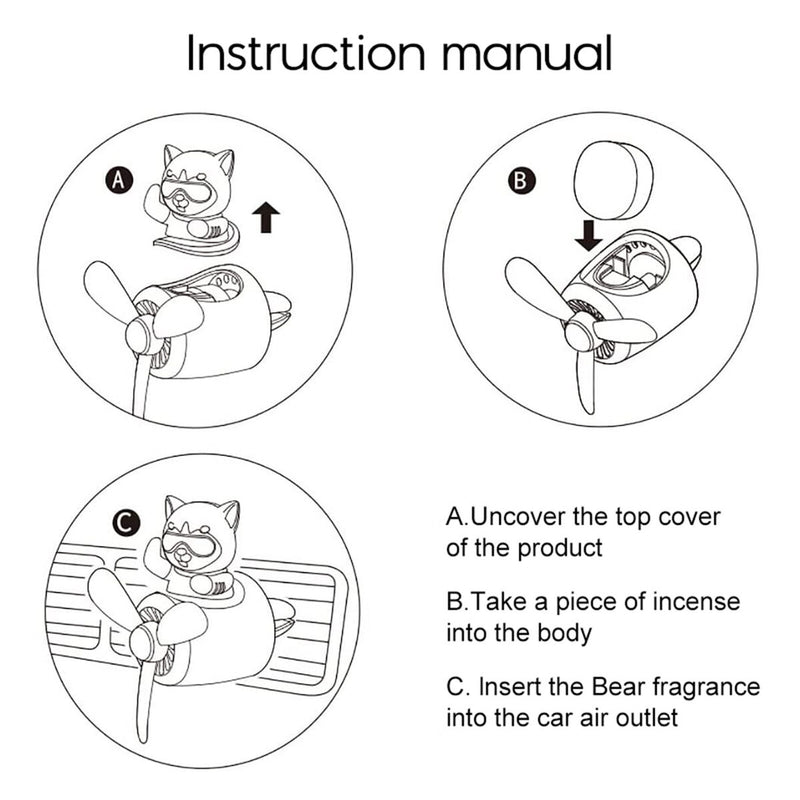 Instruction manual

A

B

C

A.Uncover the top cover of the product

B.Take a piece of incense into the body

C. Insert the Bear fragrance into the car air outlet