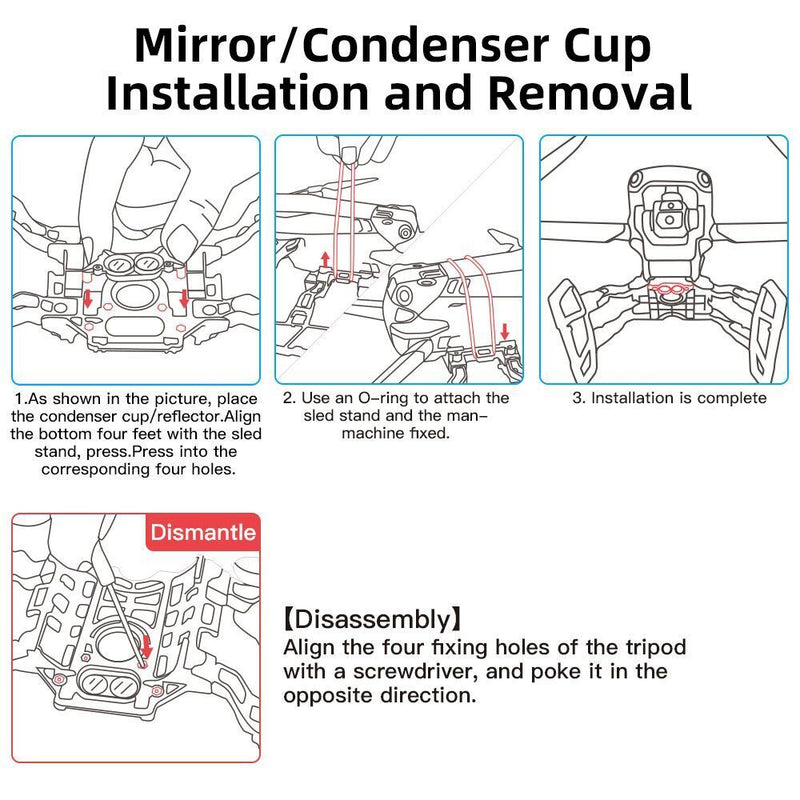 Mirror/Condenser Cup Installation and Removal

1.As shown in the picture, place the condenser cup/reflector.Align the bottom four feet with the sled stand, press.Press into the corresponding four holes.

2. Use an O-ring to attach the sled stand and the man-machine fixed.

3. Installation is complete

Dismantle

【Disassembly】
Align the four fixing holes of the tripod with a screwdriver, and poke it in the opposite direction.