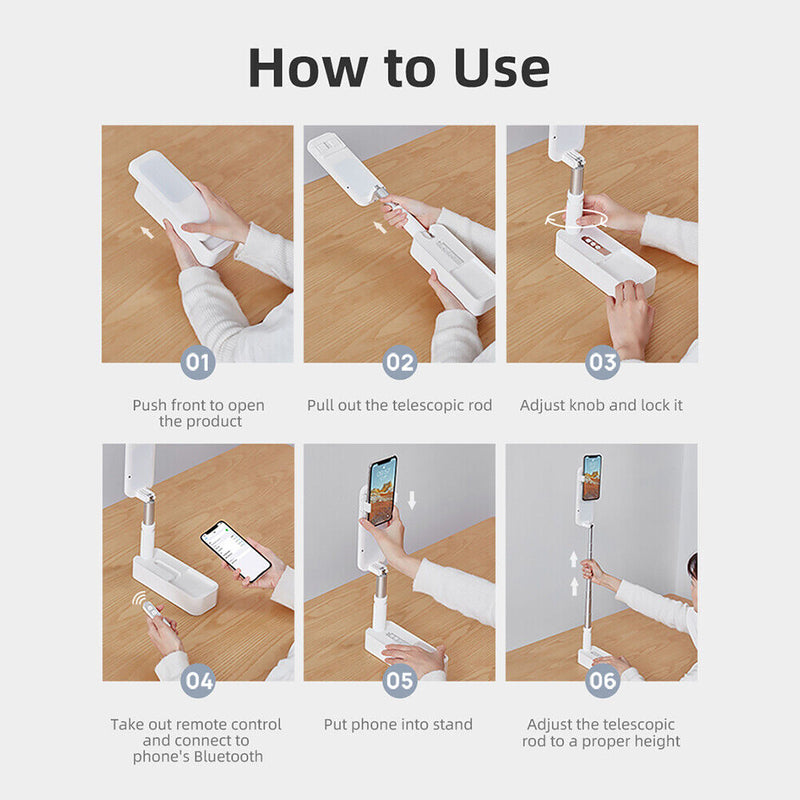 How to Use

01

Push front to open the product

02

Pull out the telescopic rod

03

Adjust knob and lock it

04

Take out remote control and connect to phone's Bluetooth

05

Put phone into stand

06

Adjust the telescopic rod to a proper height