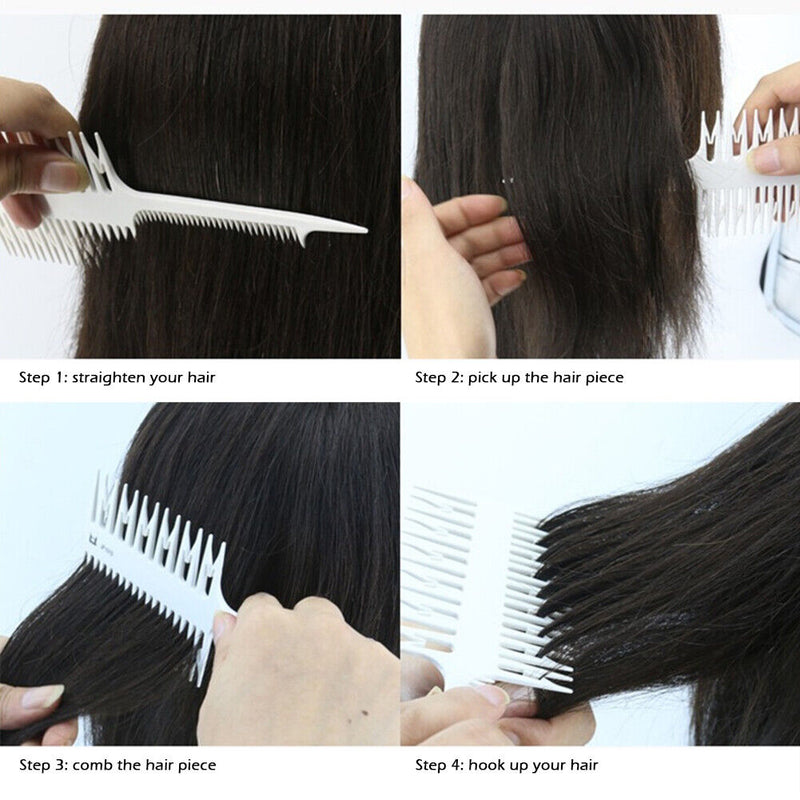 Step 1: straighten your hair

Step 2: pick up the hair piece

Step 3: comb the hair piece

Step 4: hook up your hair