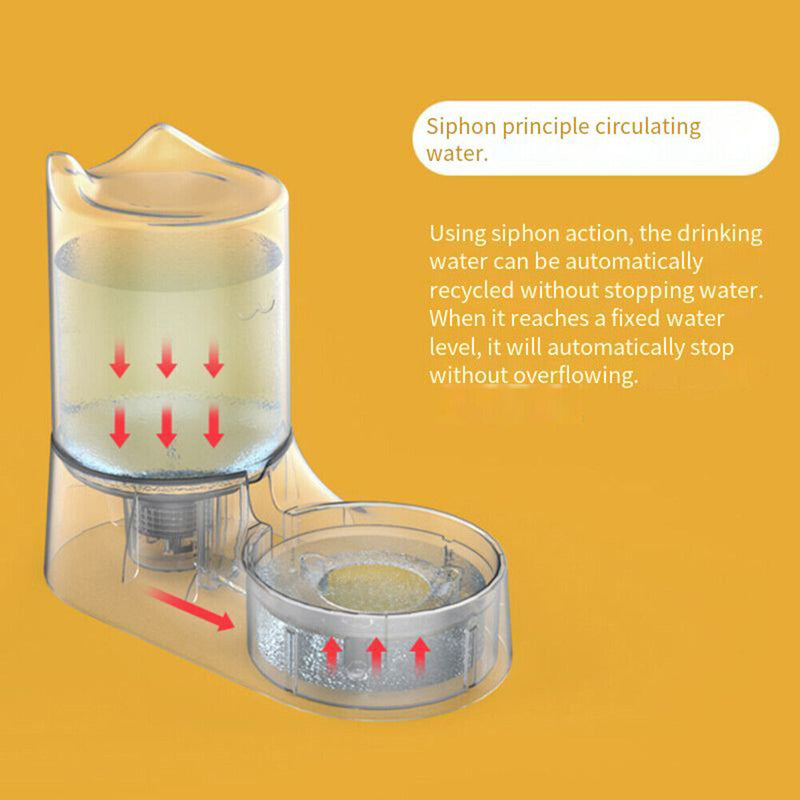 Siphon principle circulating water.

Using siphon action, the drinking water can be automatically recycled without stopping water. When it reaches a fixed water level, it will automatically stop without overflowing.