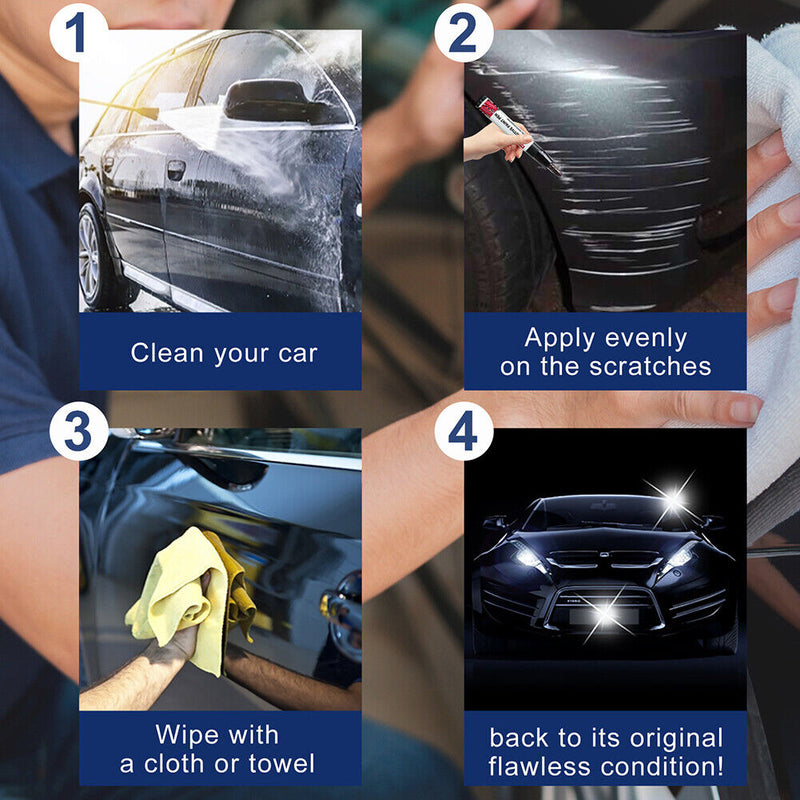 1

Clean your car

2

Apply evenly on the scratches

3

Wipe with a cloth or towel

4

back to its original flawless condition!