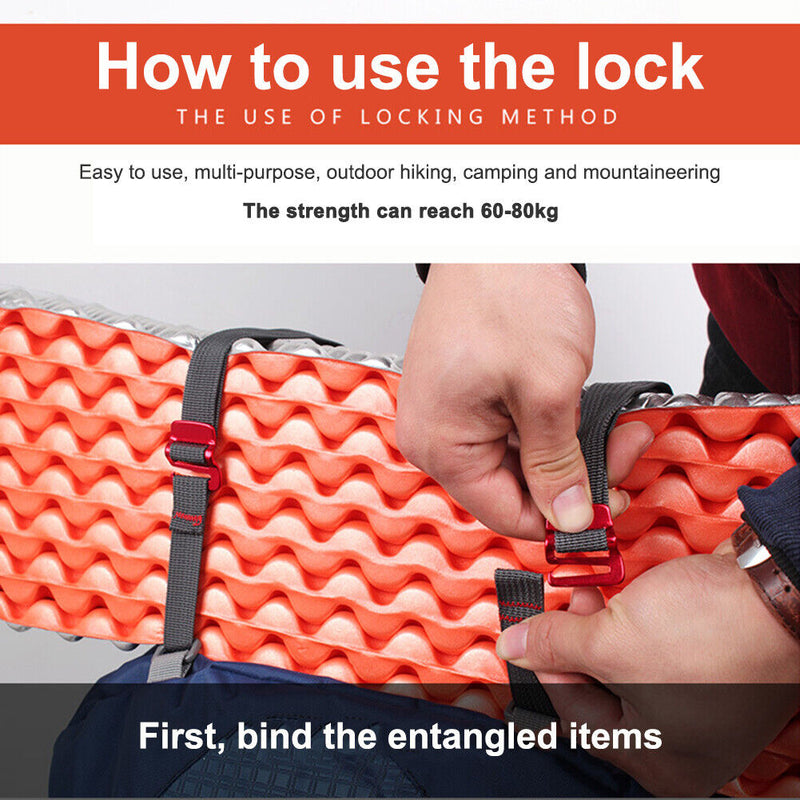 How to use the lock

THE USE OF LOCKING METHOD

Easy to use, multi-purpose, outdoor hiking, camping and mountaineering

The strength can reach 60-80kg

First, bind the entangled items