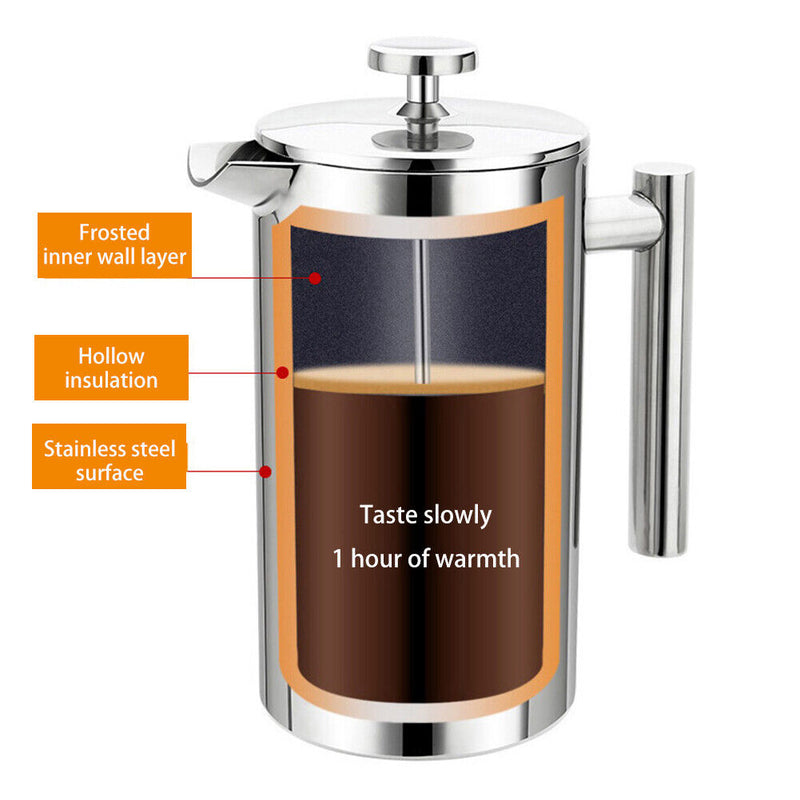 Frosted inner wall layer

Hollow insulation

Stainless steel surface

Taste slowly

1 hour of warmth