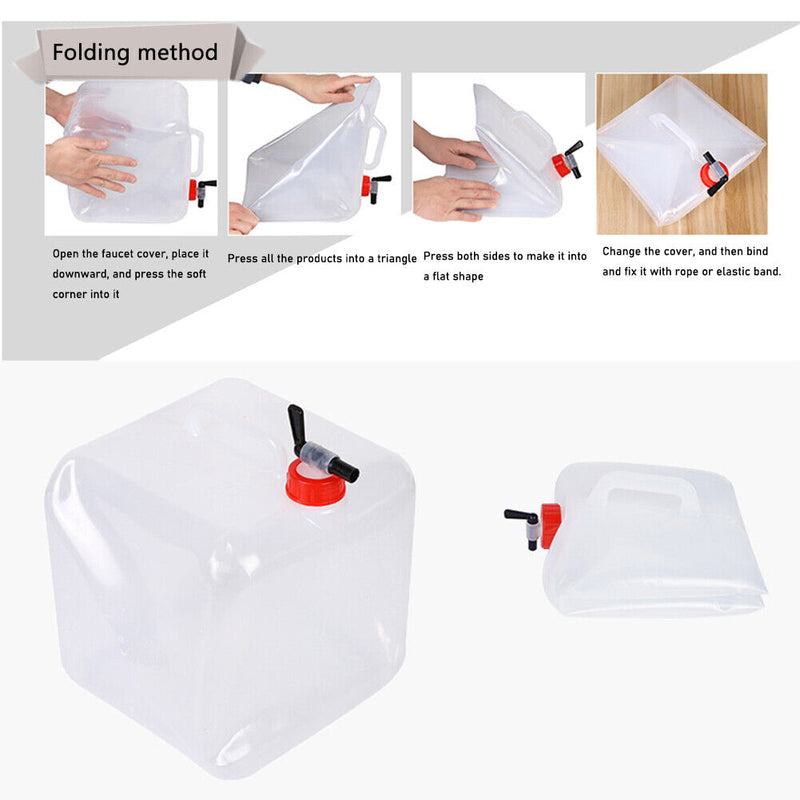 Folding method

Open the faucet cover, place it downward, and press the soft corner into it

Press all the products into a triangle

Press both sides to make it into a flat shape

Change the cover, and then bind and fix it with rope or elastic band.