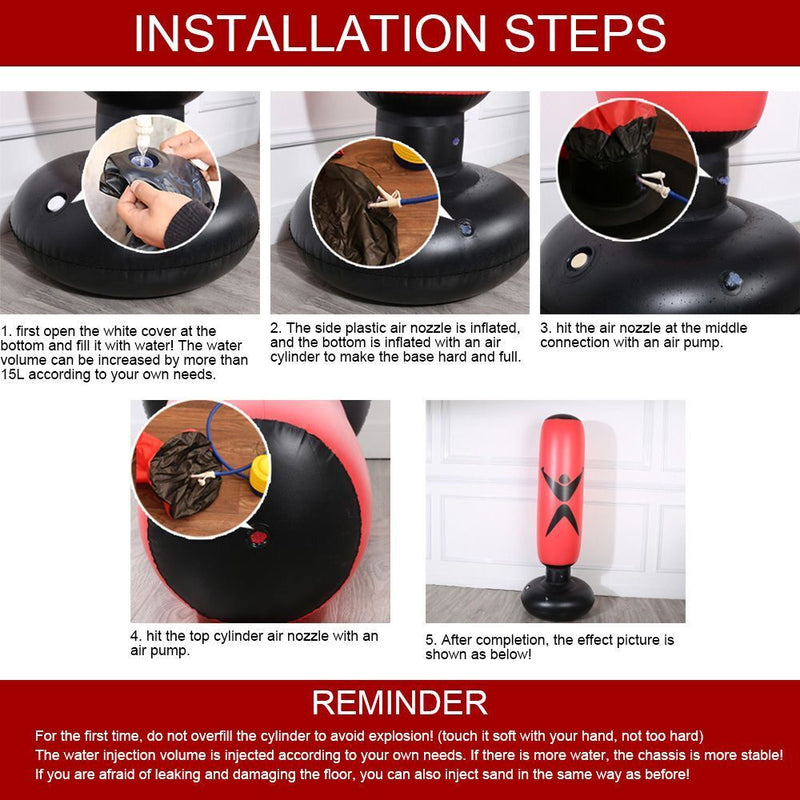 INSTALLATION STEPS

1. first open the white cover at the bottom and fill it with water! The water volume can be increased by more than 15L according to your own needs.

2. The side plastic air nozzle is inflated, and the bottom is inflated with an air cylinder to make the base hard and full.

3. hit the air nozzle at the middle connection with an air pump.

4. hit the top cylinder air nozzle with an air pump.

5. After completion, the effect picture is shown as below!

REMINDER

For the first time, do not overfill the cylinder to avoid explosion! (touch it soft with your hand, not too hard)
The water injection volume is injected according to your own needs. If there is more water, the chassis is more stable!
If you are afraid of leaking and damaging the floor, you can also inject sand in the same way as before!