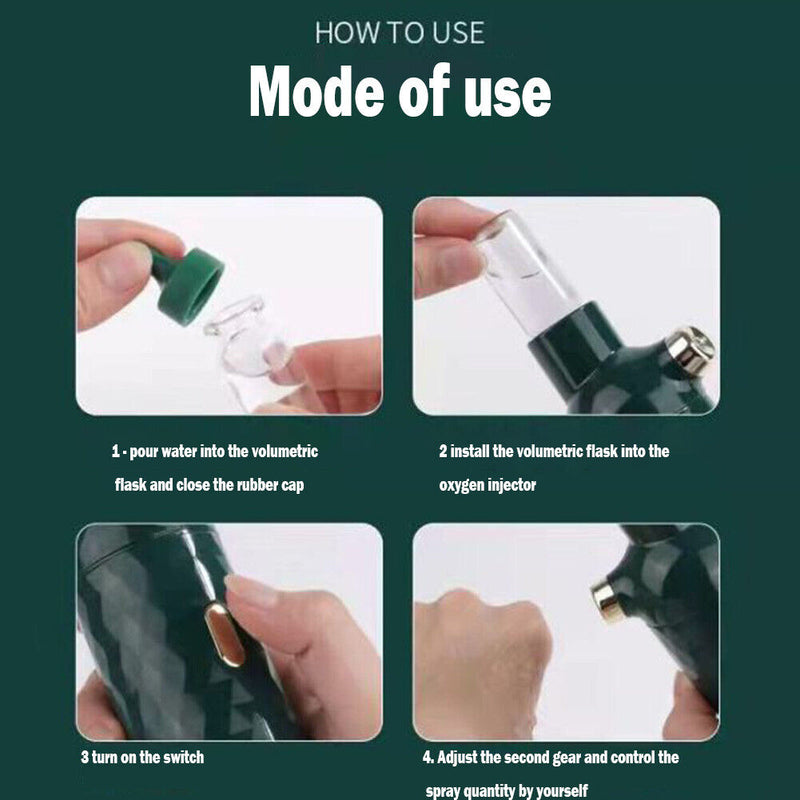 HOW TO USE

Mode of use

1 - pour water into the volumetric flask and close the rubber cap

2 install the volumetric flask into the oxygen injector

3 turn on the switch

4. Adjust the second gear and control the spray quantity by yourself