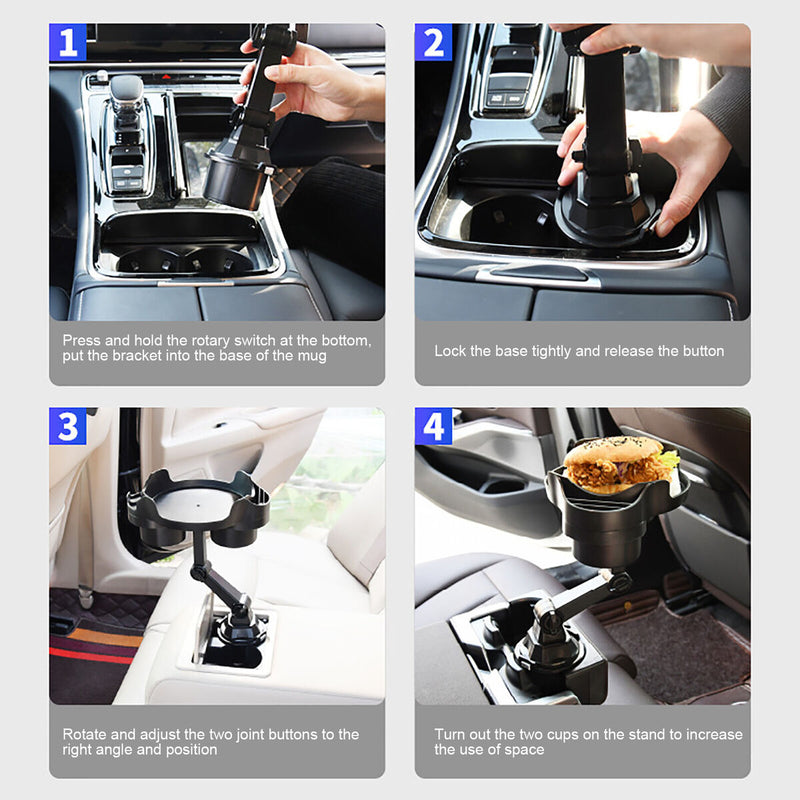 1

Press and hold the rotary switch at the bottom, put the bracket into the base of the mug

2

Lock the base tightly and release the button

3

Rotate and adjust the two joint buttons to the right angle and position

4

Turn out the two cups on the stand to increase the use of space