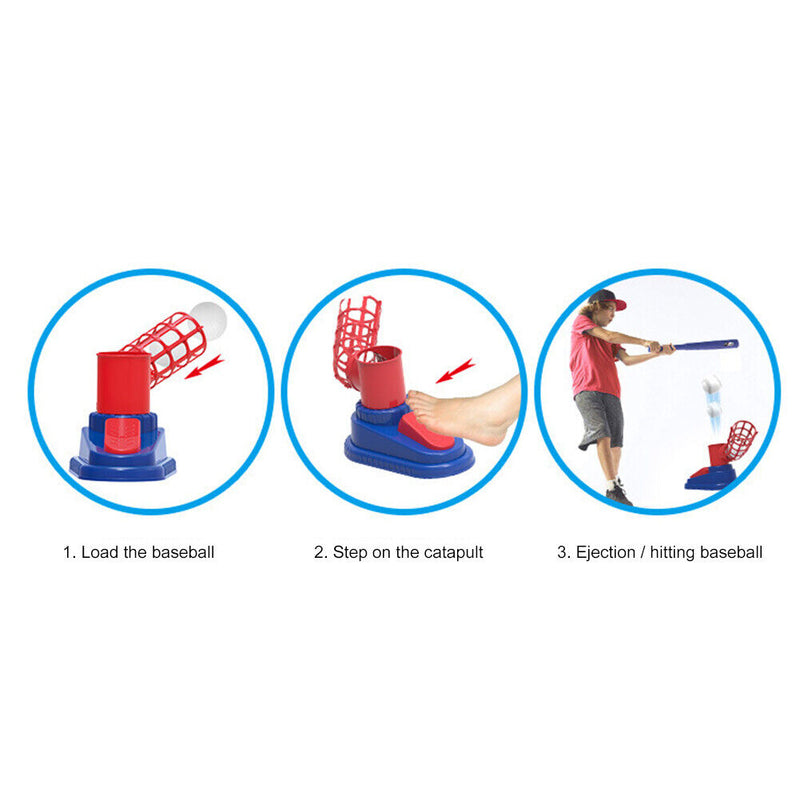 1. Load the baseball

2. Step on the catapult

3. Ejection / hitting baseball