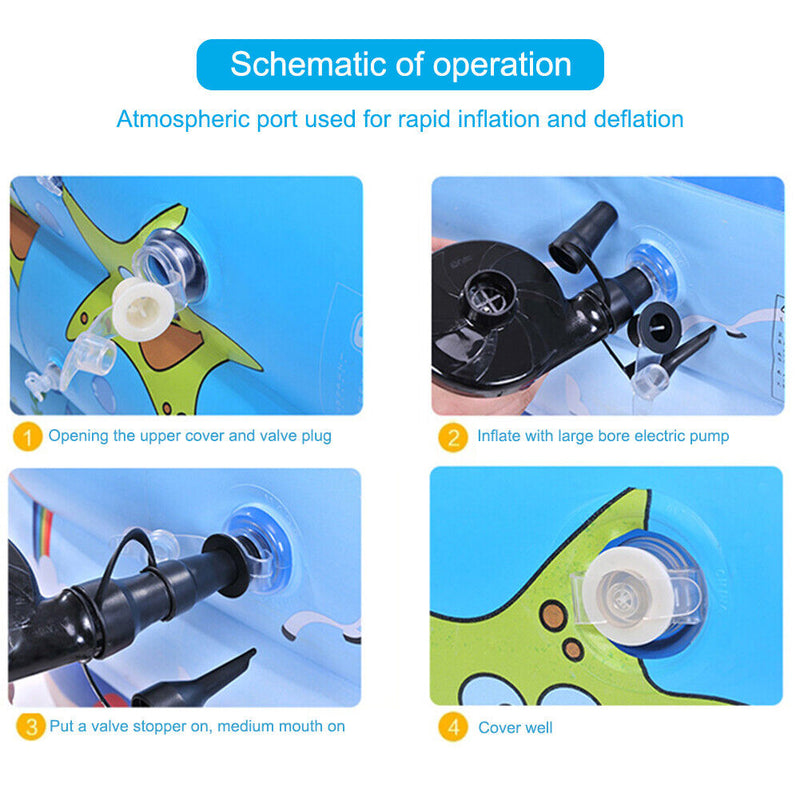 Schematic of operation

Atmospheric port used for rapid inflation and deflation

1 Opening the upper cover and valve plug

2 Inflate with large bore electric pump

3 Put a valve stopper on, medium mouth on

4 Cover well