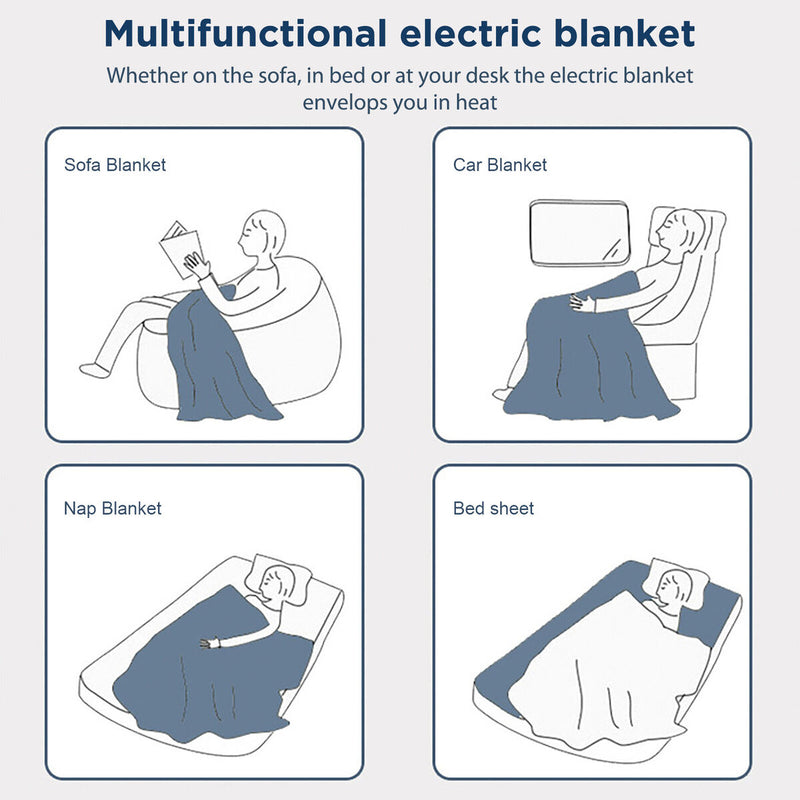 Multifunctional electric blanket

Whether on the sofa, in bed or at your desk the electric blanket envelops you in heat

Sofa Blanket

Car Blanket

Nap Blanket

Bed sheet