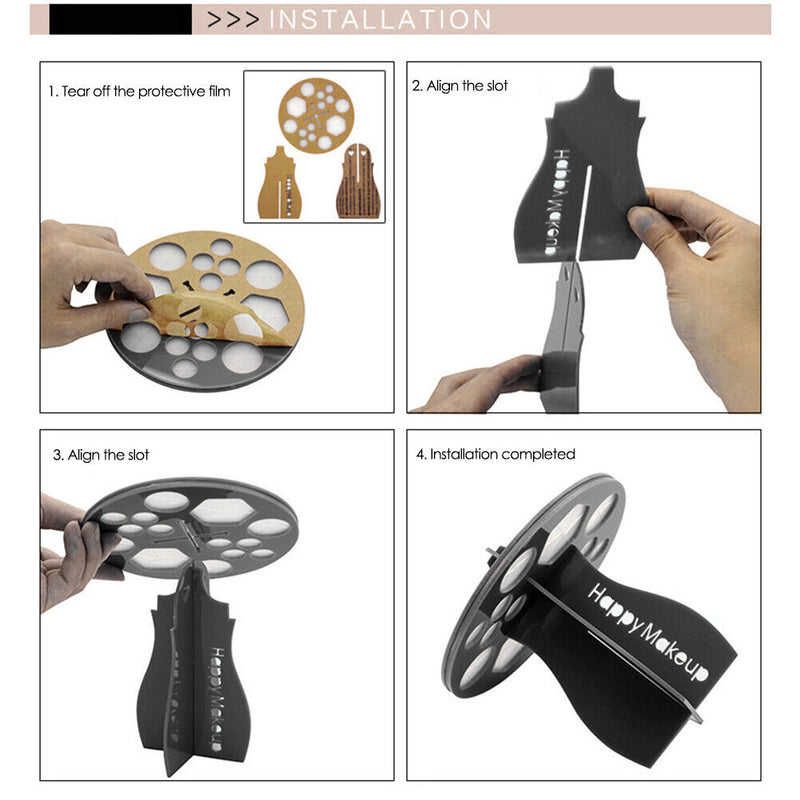 >>> INSTALLATION

1. Tear off the protective film

2. Align the slot

HappyMakeup

3. Align the slot

HappyMakeup

4. Installation completed

HappyMakeup