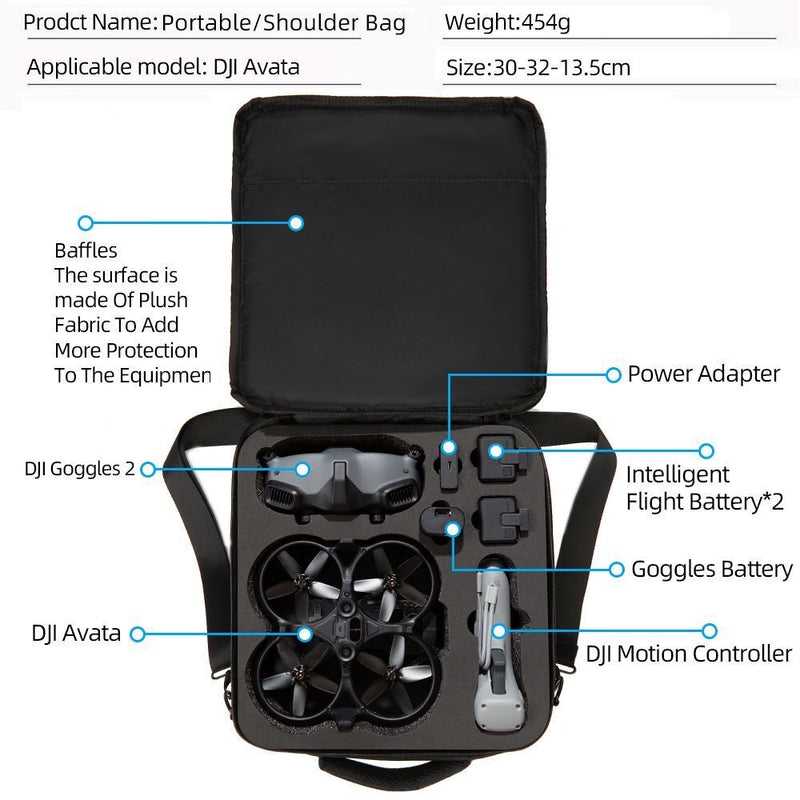 Prodct Name: Portable/Shoulder Bag

Weight:454g

Applicable model: DJI Avata

Size:30-32-13.5cm

Baffles
The surface is made Of Plush Fabric To Add More Protection To The Equipmen

Power Adapter

DJI Goggles 2

Intelligent Flight Battery*2

Goggles Battery

DJI Avata

DJI Motion Controller