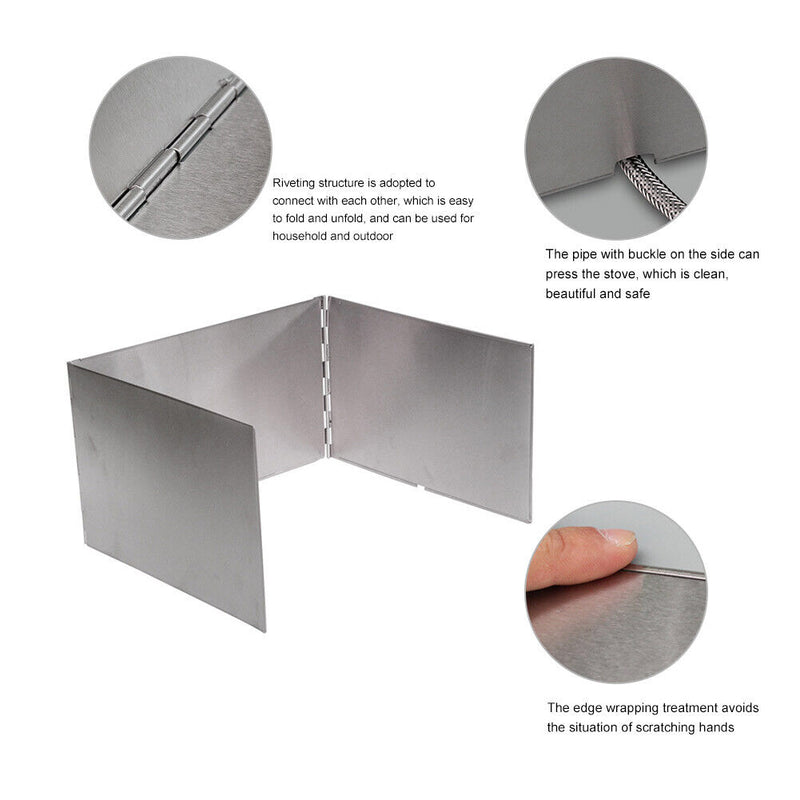 Riveting structure is adopted to connect with each other, which is easy to fold and unfold, and can be used for household and outdoor

The pipe with buckle on the side can press the stove, which is clean, beautiful and safe

The edge wrapping treatment avoids the situation of scratching hands