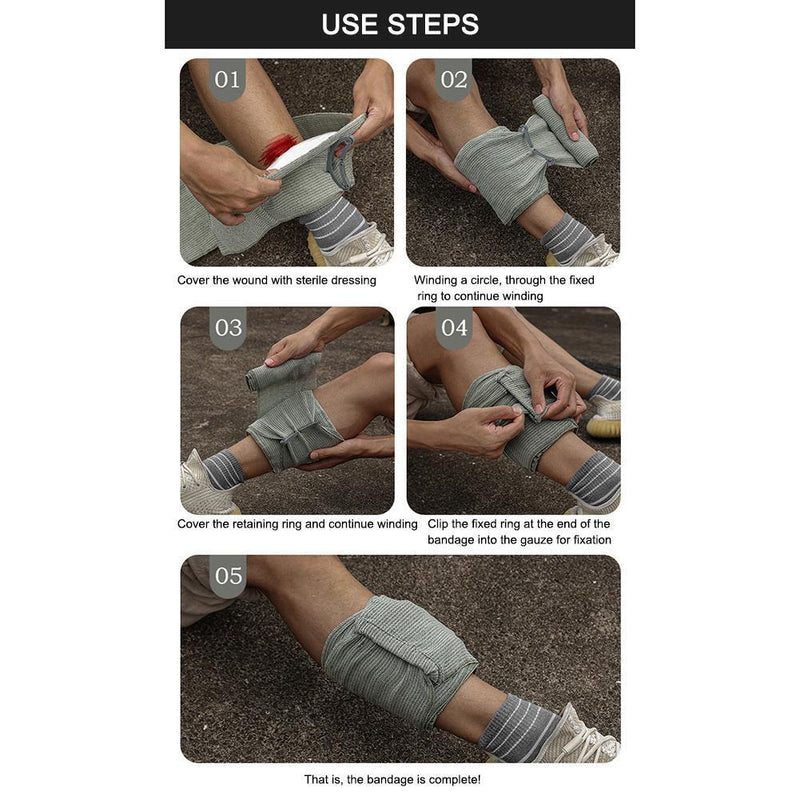 USE STEPS

01

Cover the wound with sterile dressing

02

Winding a circle, through the fixed ring to continue winding

03

Cover the retaining ring and continue winding

04

Clip the fixed ring at the end of the bandage into the gauze for fixation

05

That is, the bandage is complete!