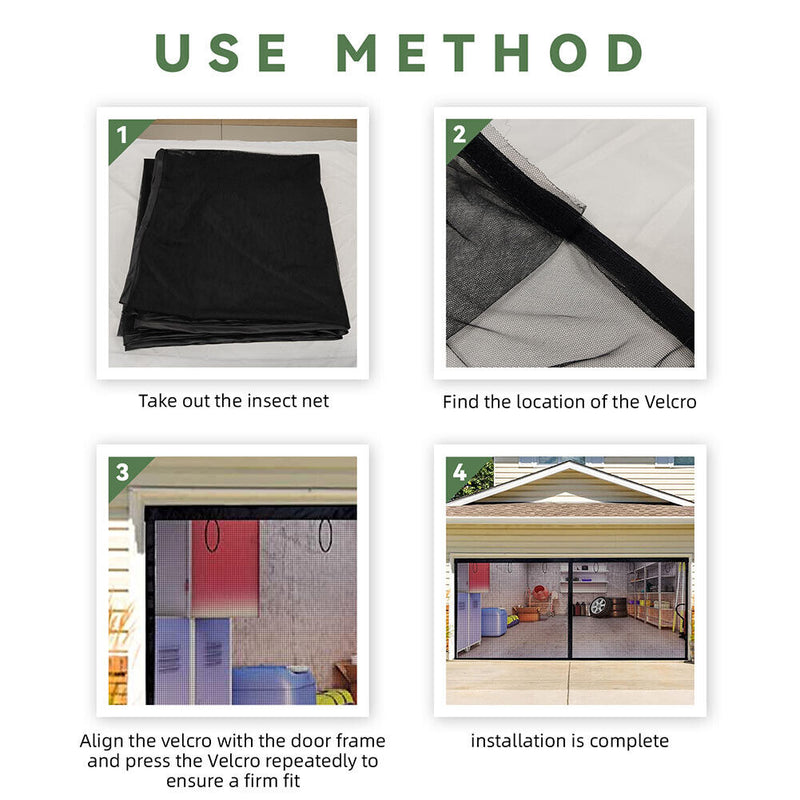 USE METHOD

1

Take out the insect net

2

Find the location of the Velcro

3

Align the velcro with the door frame and press the Velcro repeatedly to ensure a firm fit

4

installation is complete