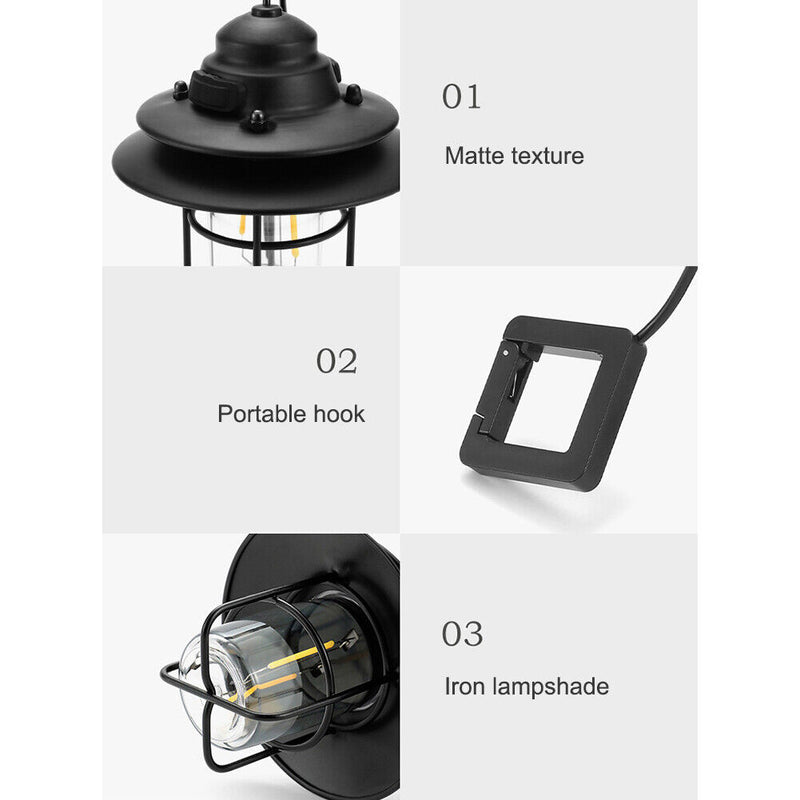 01

Matte texture

02

Portable hook

03

Iron lampshade