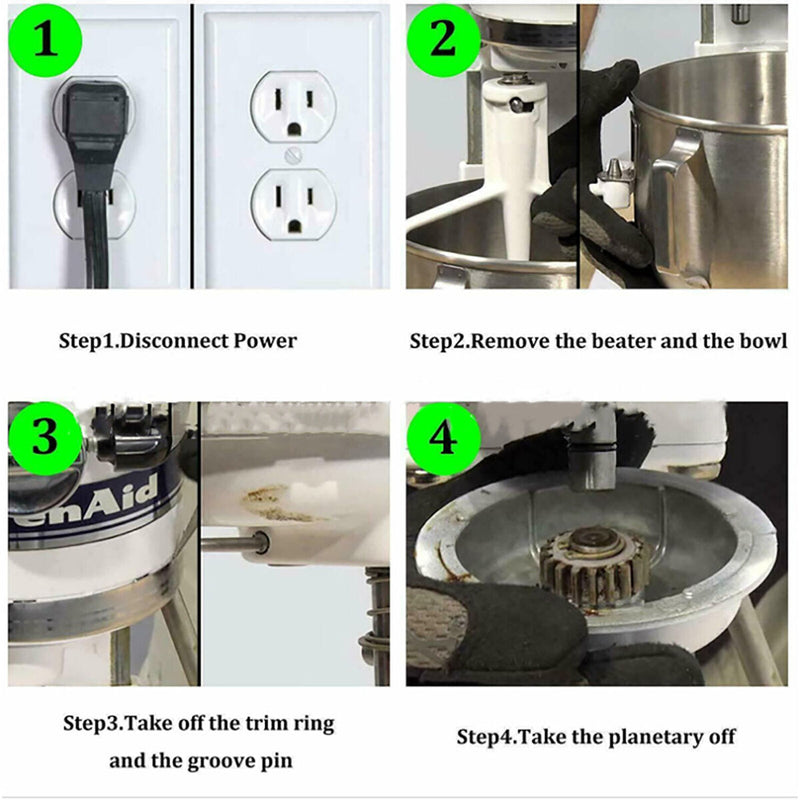 1

Step1.Disconnect Power

2

Step2.Remove the beater and the bowl

3

enAid

Step3.Take off the trim ring and the groove pin

4

Step4.Take the planetary off