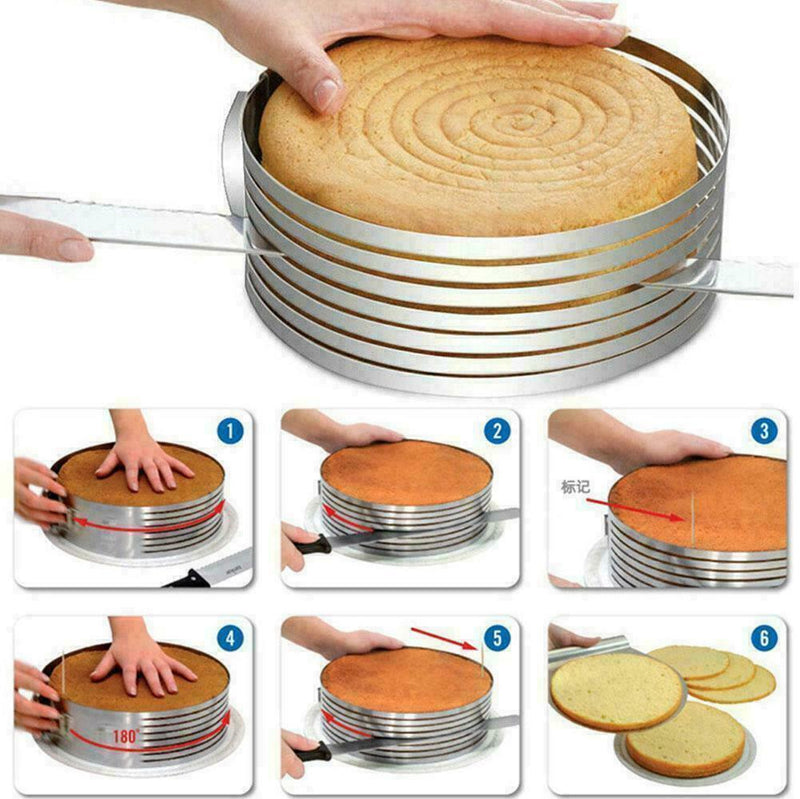 1

2

3

标记

4

180°

5

6