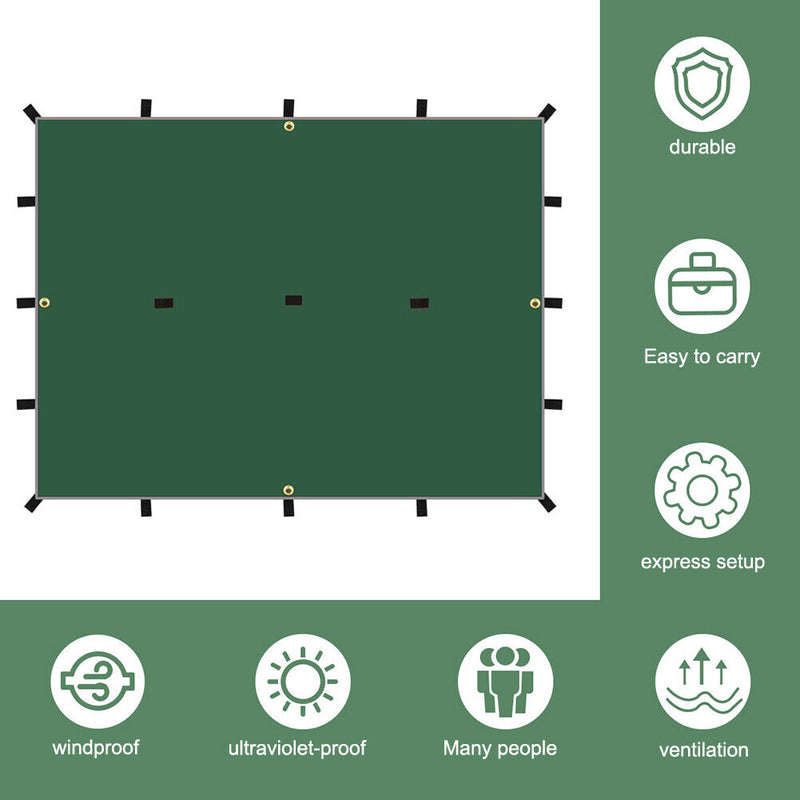 durable

Easy to carry

express setup

windproof

ultraviolet-proof

Many people

ventilation